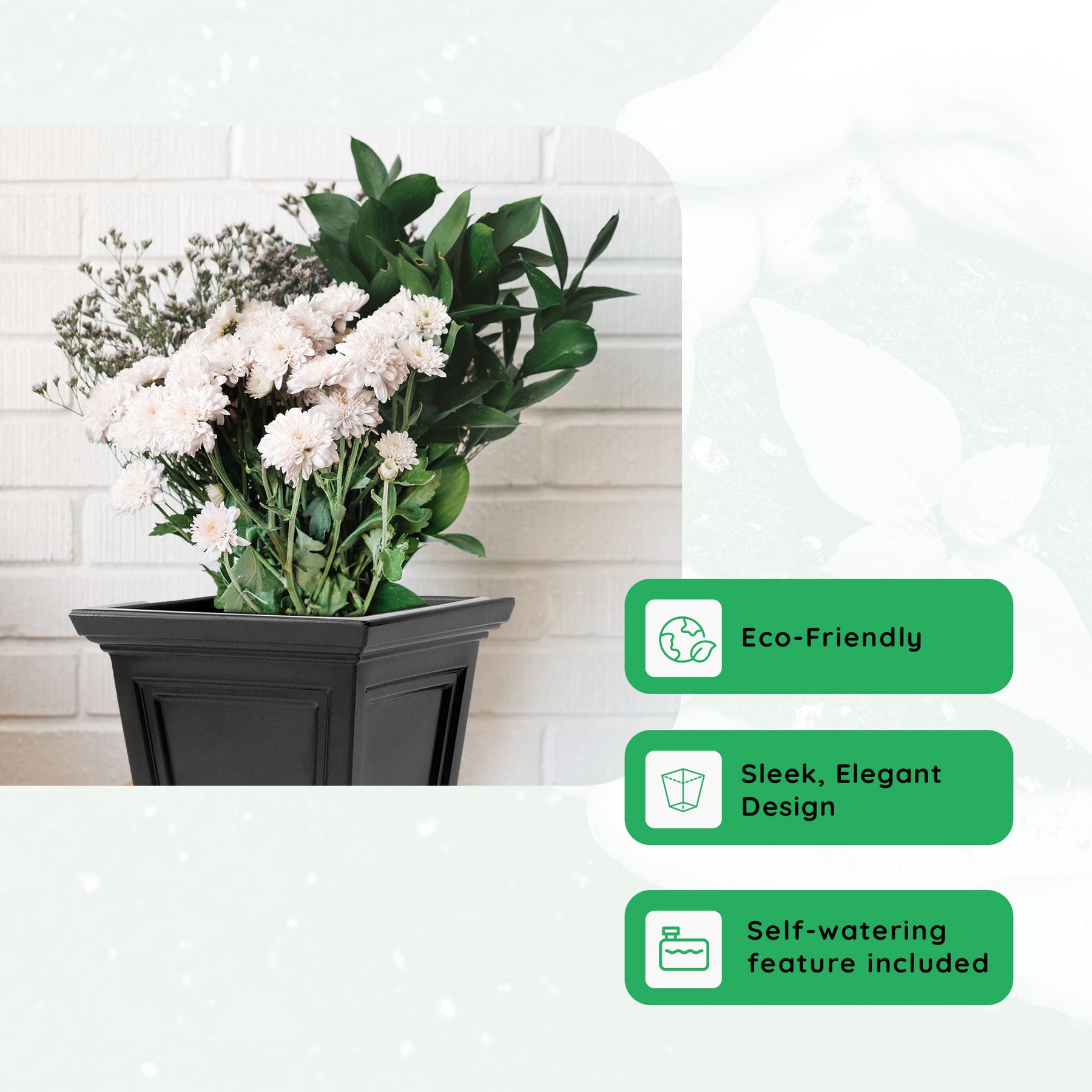 Eco-Friendly

Sleek, Elegant Design

Self-watering feature included