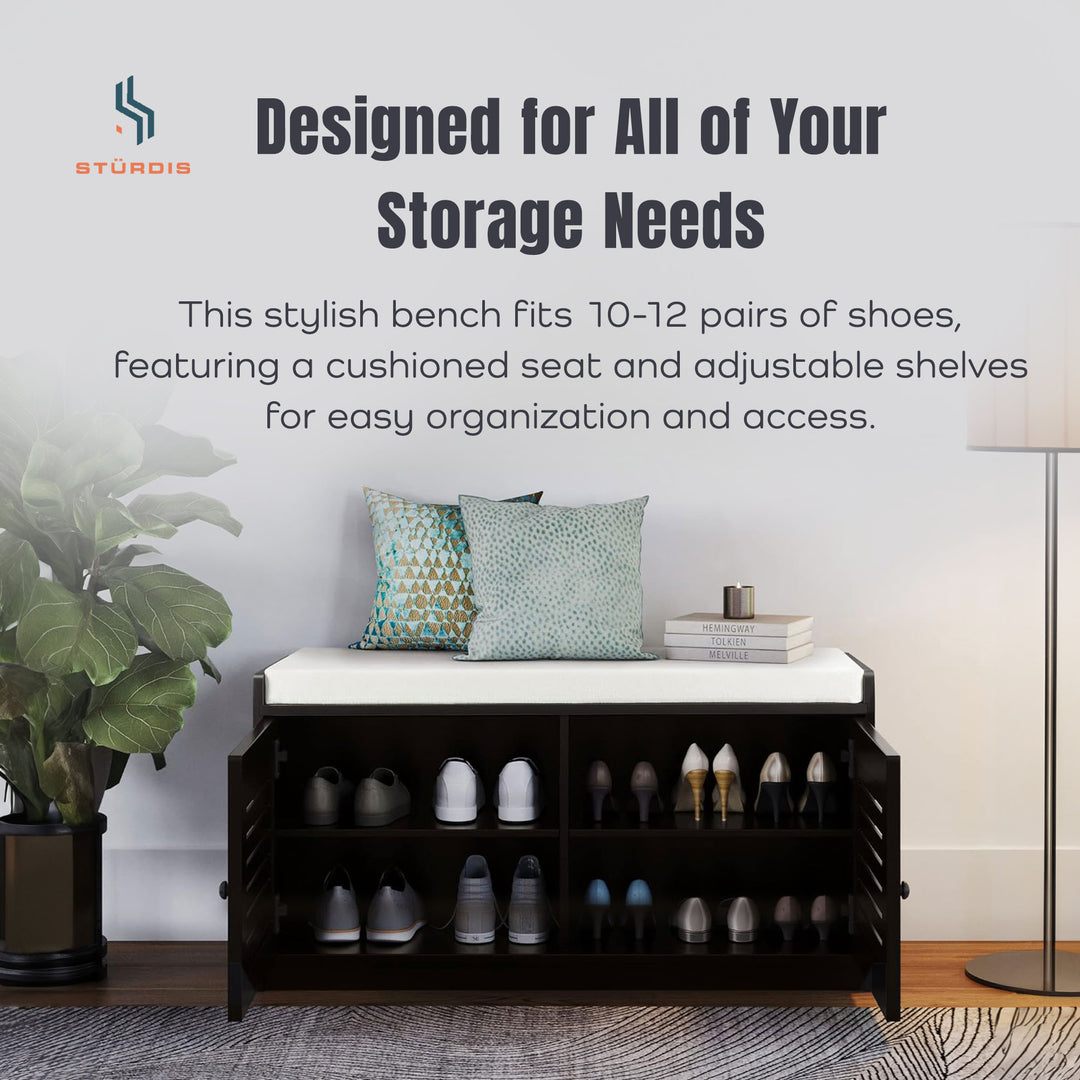 STÜRDIS

Designed for All of Your Storage Needs

This stylish bench fits 10-12 pairs of shoes, featuring a cushioned seat and adjustable shelves for easy organization and access.

HEMINGWAY
TOLKIEN
MELVILLE