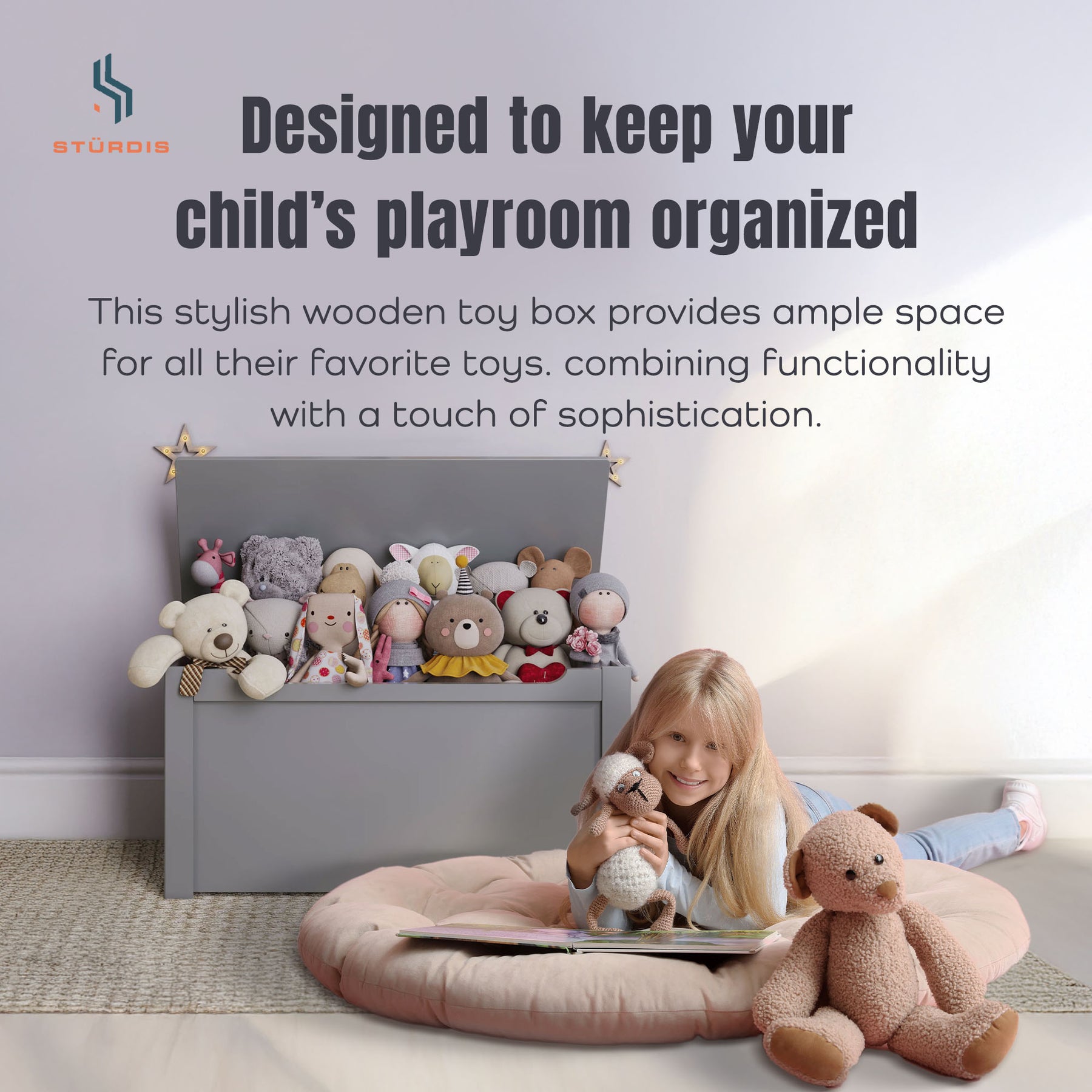 STÜRDIS

Designed to keep your child's playroom organized

This stylish wooden toy box provides ample space for all their favorite toys. combining functionality with a touch of sophistication.