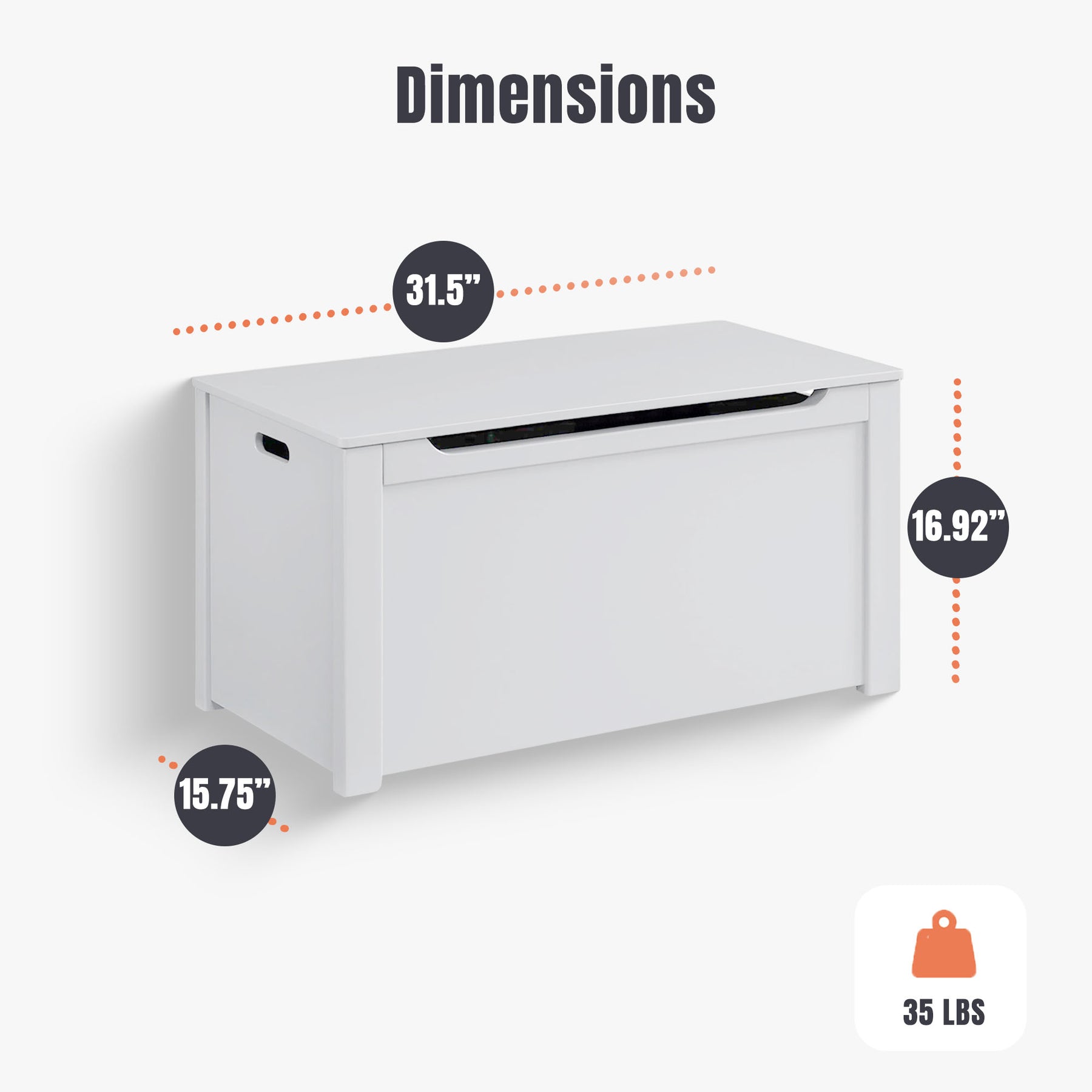 Dimensions

31.5”

16.92”

15.75”

35 LBS