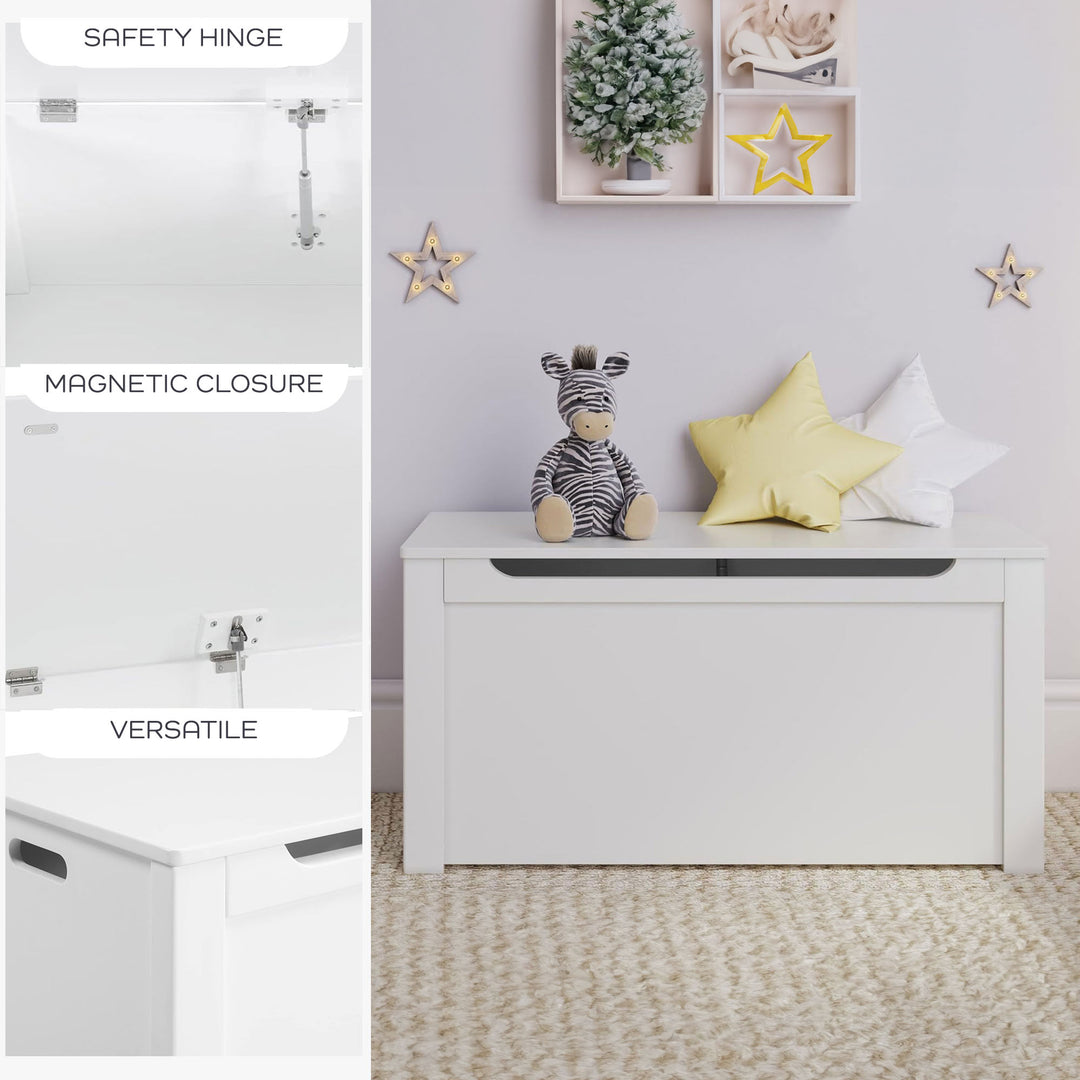 SAFETY HINGE

MAGNETIC CLOSURE

VERSATILE