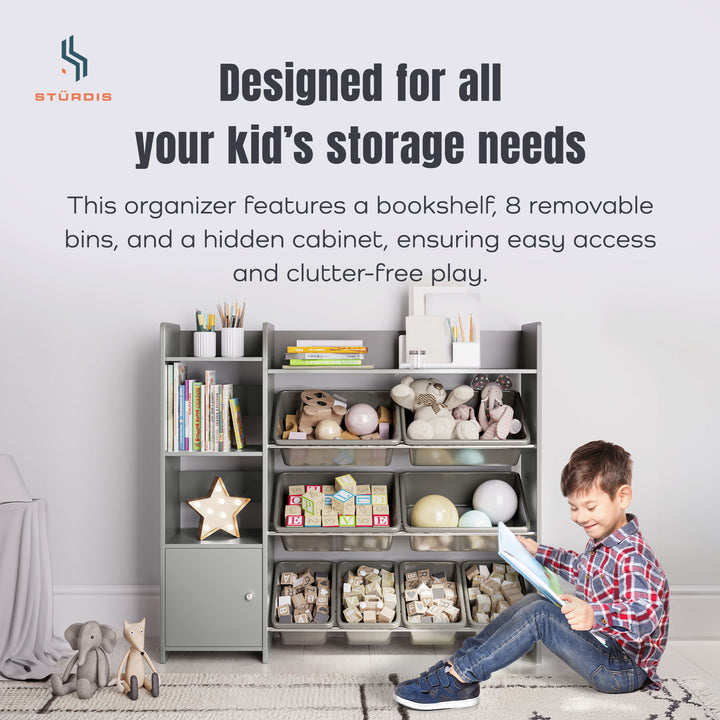 STÜRDIS

Designed for all your kid's storage needs

This organizer features a bookshelf, 8 removable bins, and a hidden cabinet, ensuring easy access and clutter-free play.