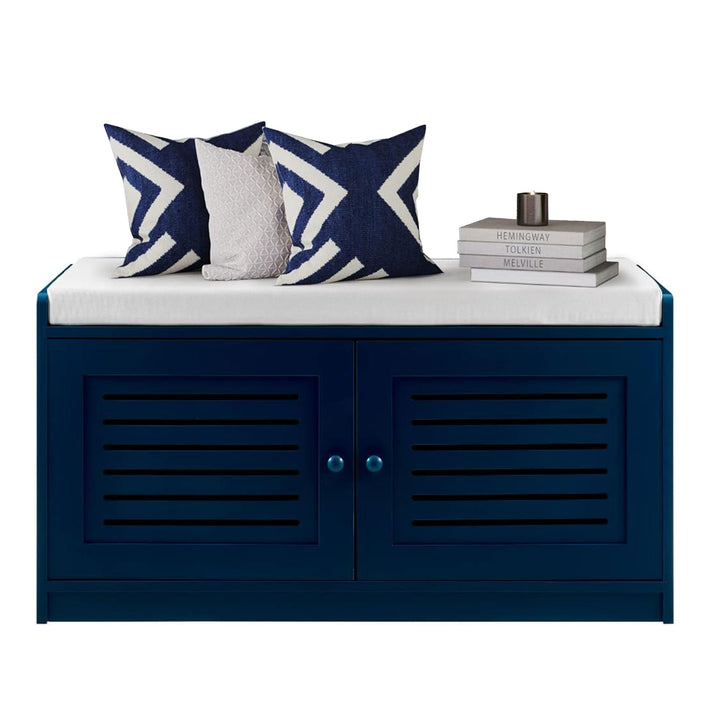 HEMINGWAY
TOLKIEN
MELVILLE