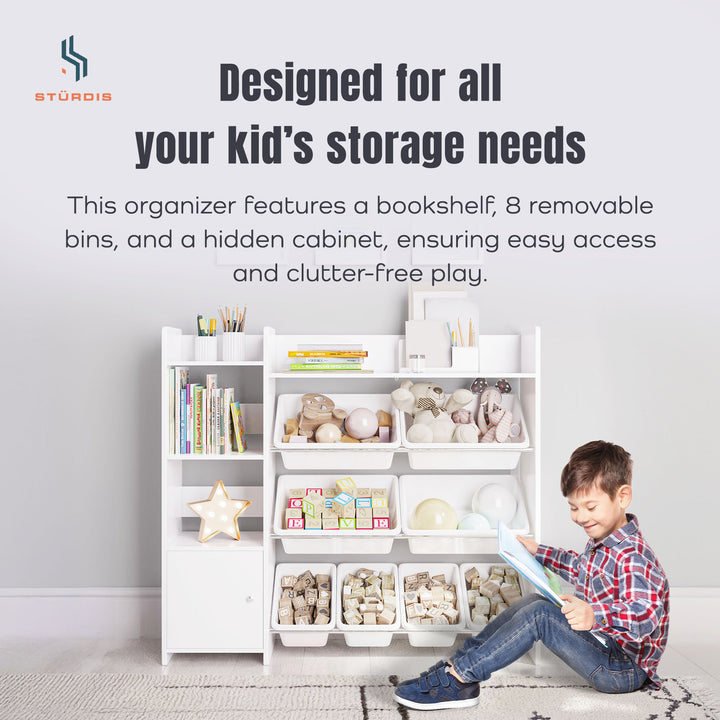 STÜRDIS

Designed for all your kid's storage needs

This organizer features a bookshelf, 8 removable bins, and a hidden cabinet, ensuring easy access and clutter-free play.