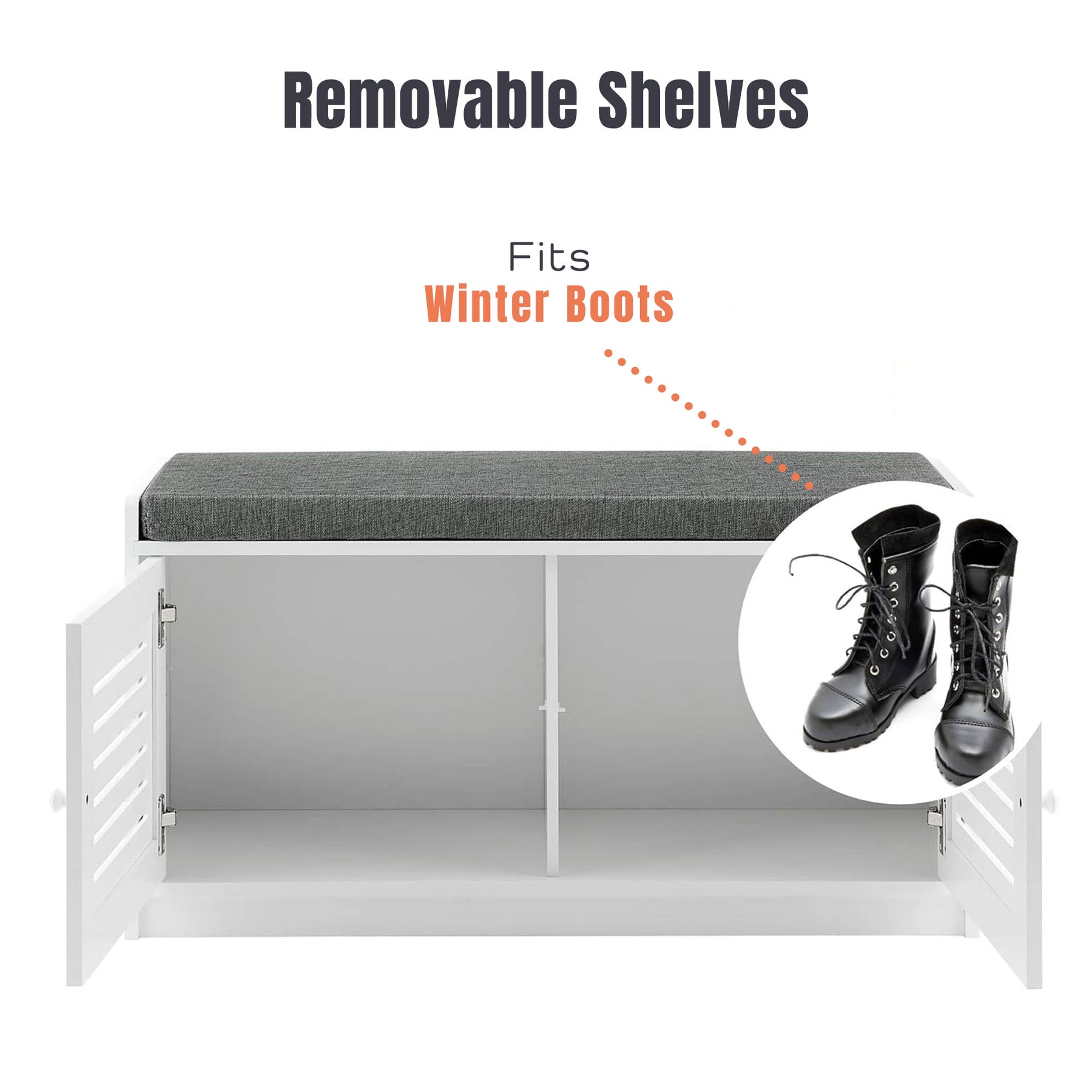 Removable Shelves

Fits
Winter Boots