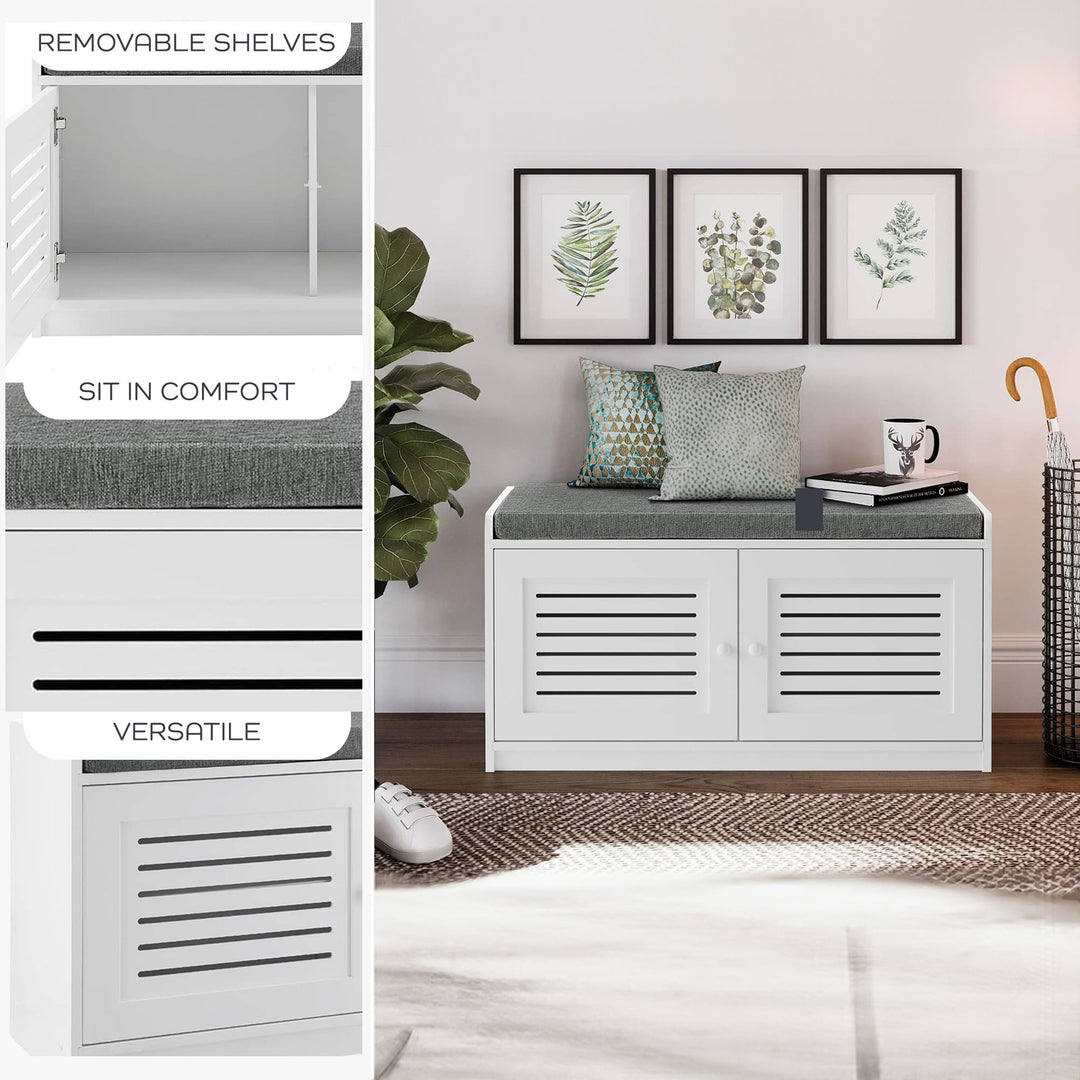 REMOVABLE SHELVES

SIT IN COMFORT

VERSATILE