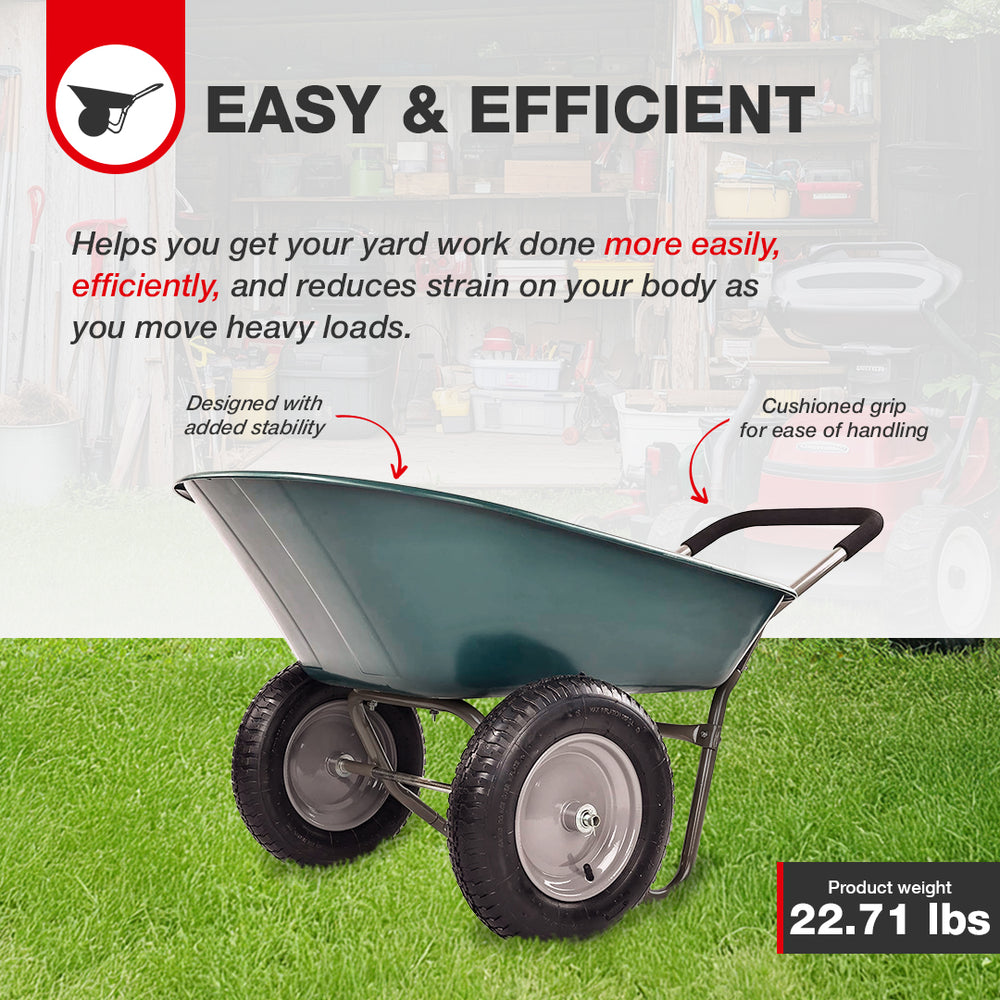 EASY & EFFICIENT

Helps you get your yard work done more easily, efficiently, and reduces strain on your body as you move heavy loads.

Designed with added stability

Cushioned grip for ease of handling

Product weight
22.71 lbs