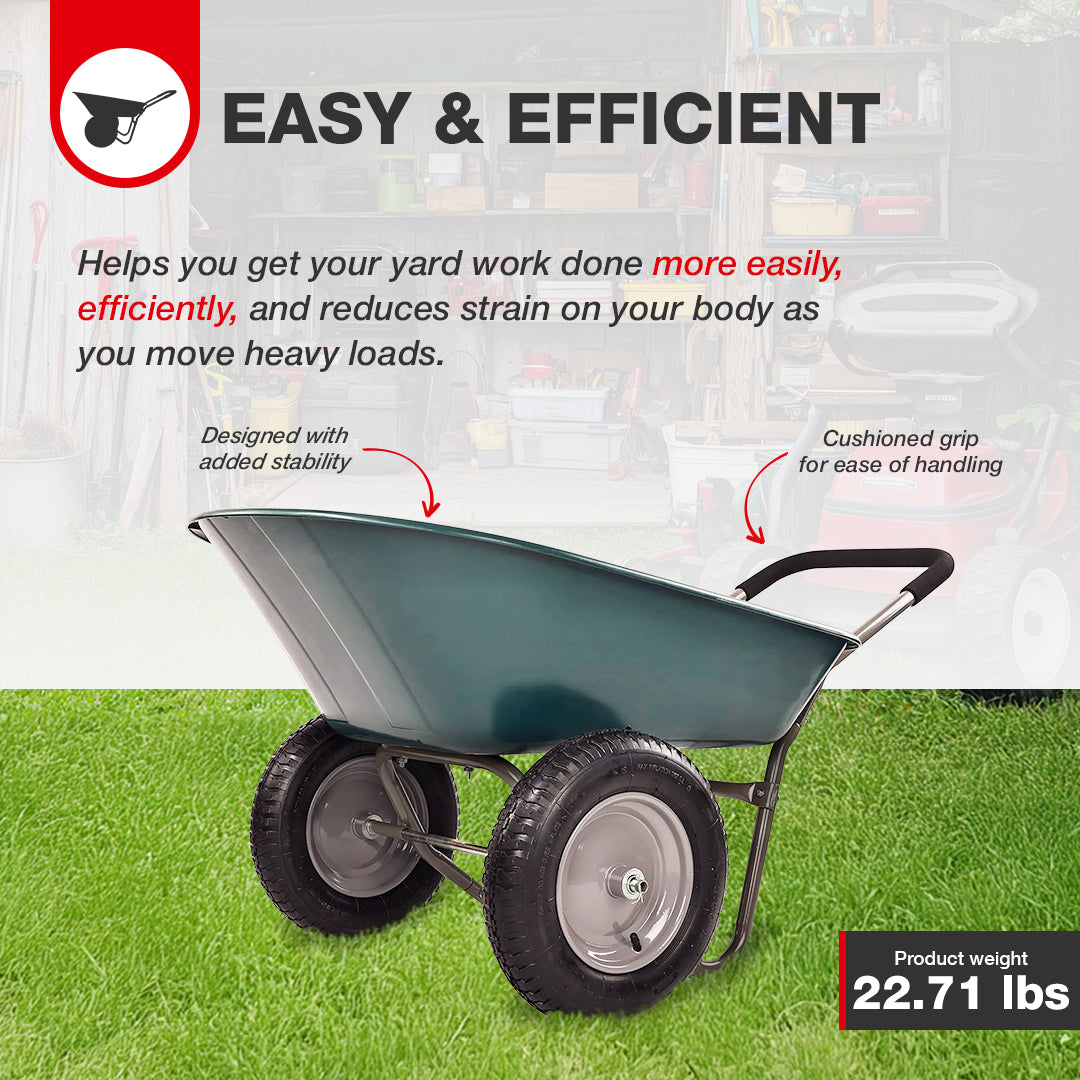 EASY & EFFICIENT

Helps you get your yard work done more easily, efficiently, and reduces strain on your body as you move heavy loads.

Designed with added stability

Cushioned grip for ease of handling

Product weight
22.71 lbs