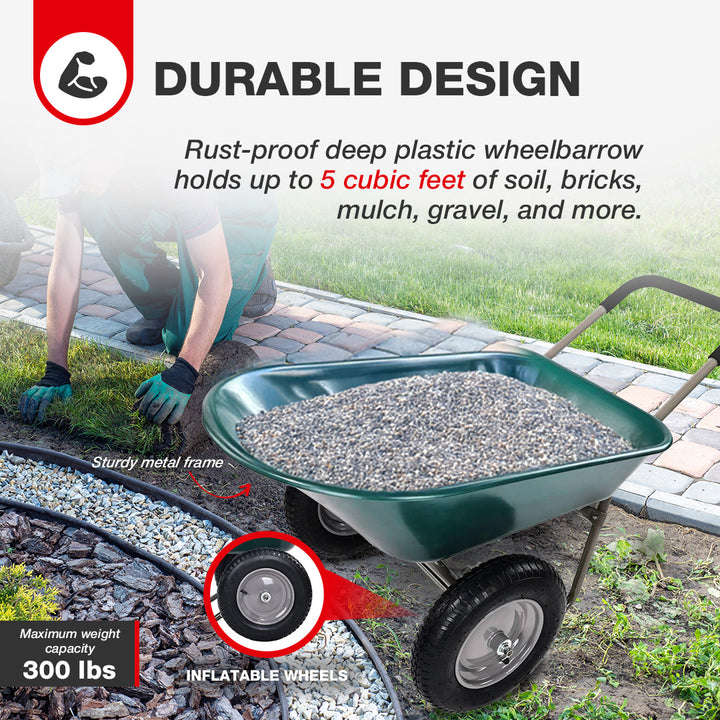 DURABLE DESIGN

Rust-proof deep plastic wheelbarrow holds up to 5 cubic feet of soil, bricks, mulch, gravel, and more.

Sturdy metal frame

Maximum weight capacity
300 lbs

INFLATABLE WHEELS