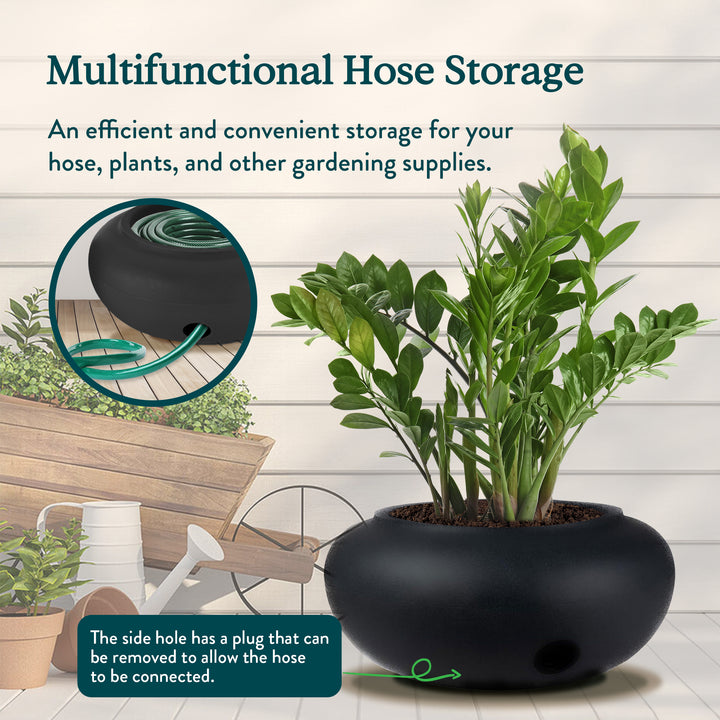 Multifunctional Hose Storage

An efficient and convenient storage for your hose, plants, and other gardening supplies.

The side hole has a plug that can be removed to allow the hose to be connected.