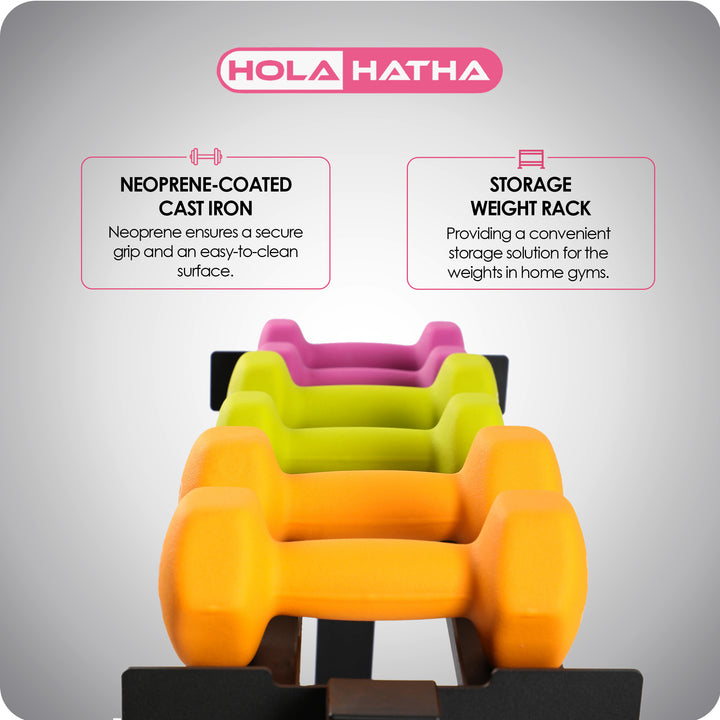 HOLA HATHA

NEOPRENE-COATED CAST IRON
Neoprene ensures a secure grip and an easy-to-clean surface.

STORAGE WEIGHT RACK
Providing a convenient storage solution for the weights in home gyms.