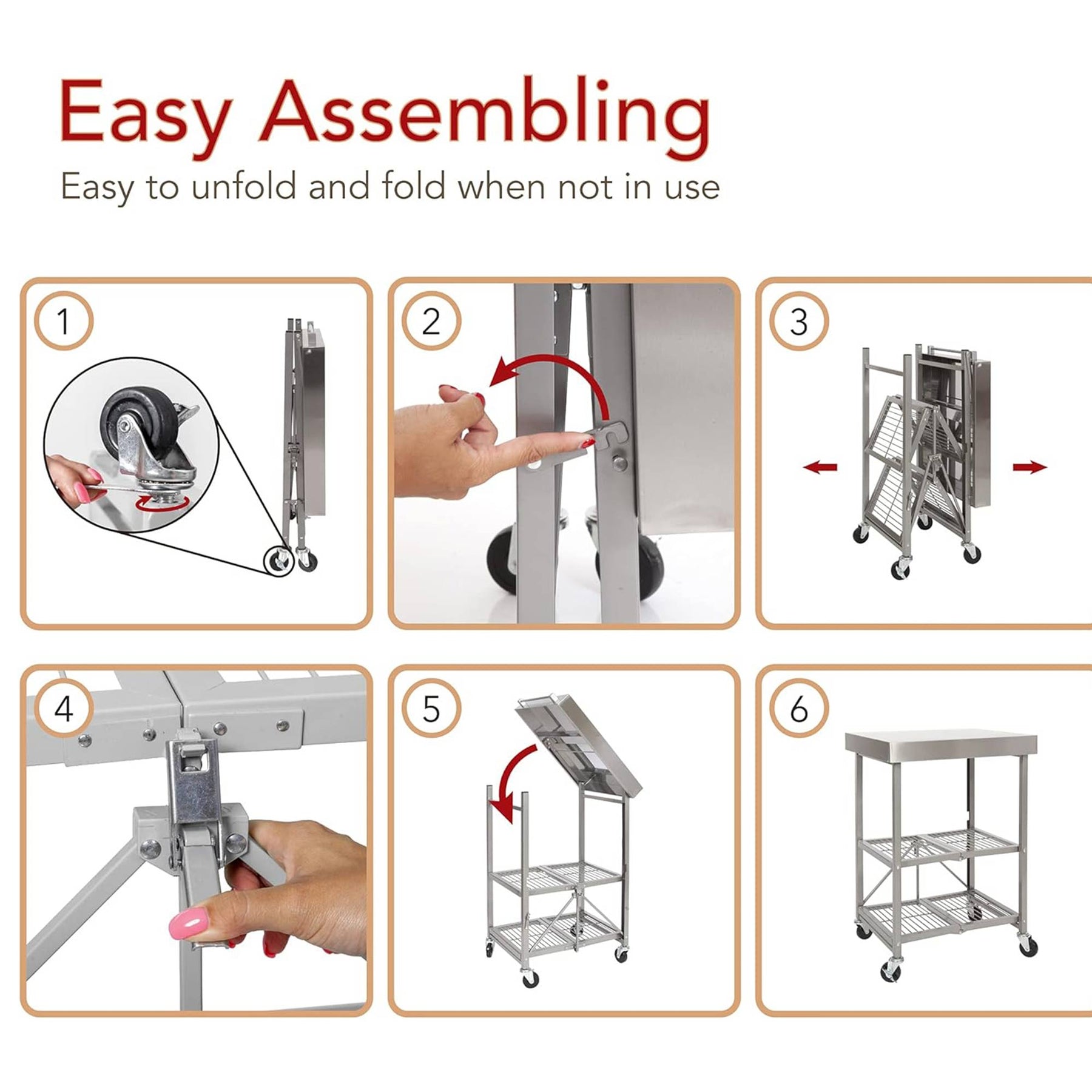 Easy Assembling

Easy to unfold and fold when not in use

1

2

3

4

5

6