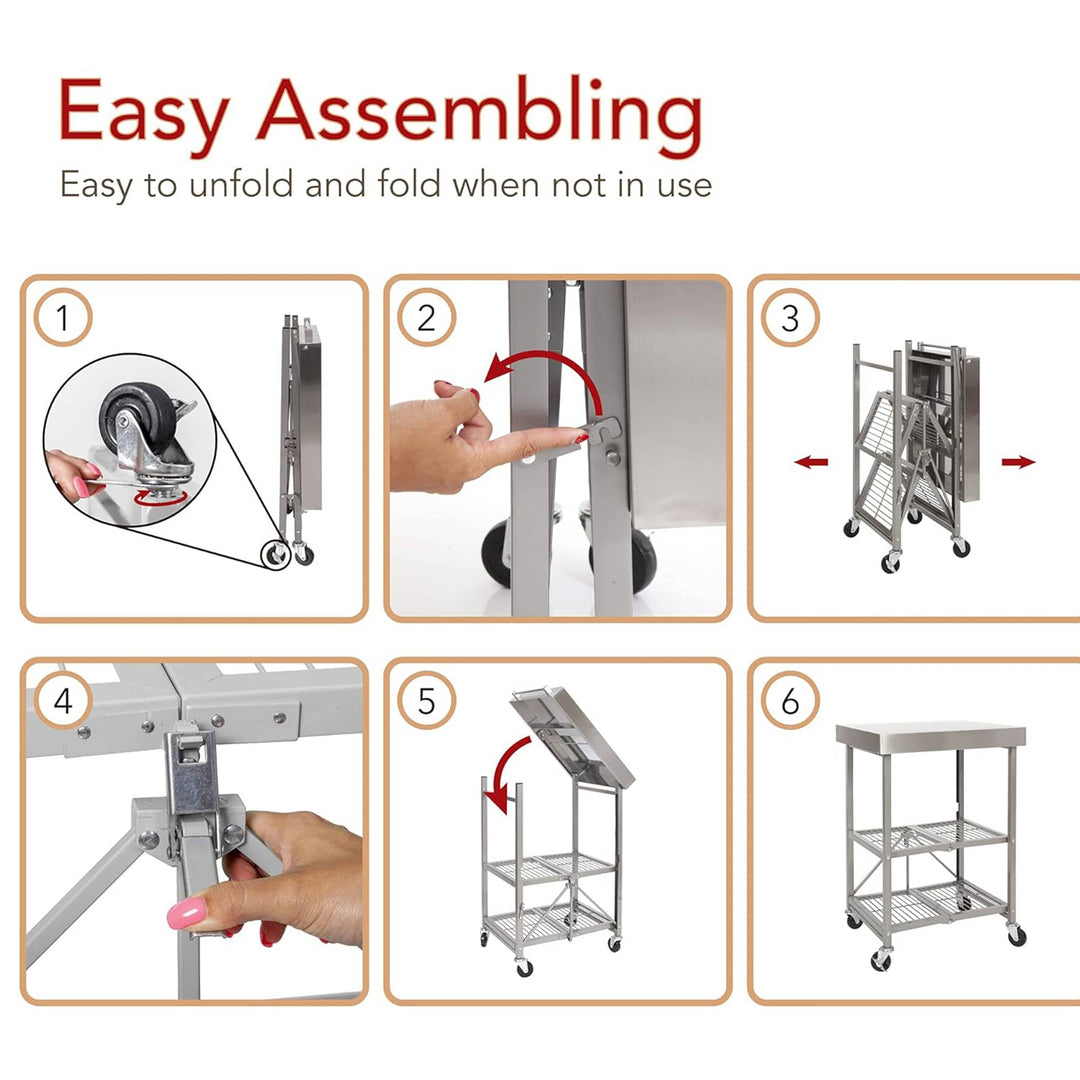 Easy Assembling
Easy to unfold and fold when not in use

1

2

3

4

5

6