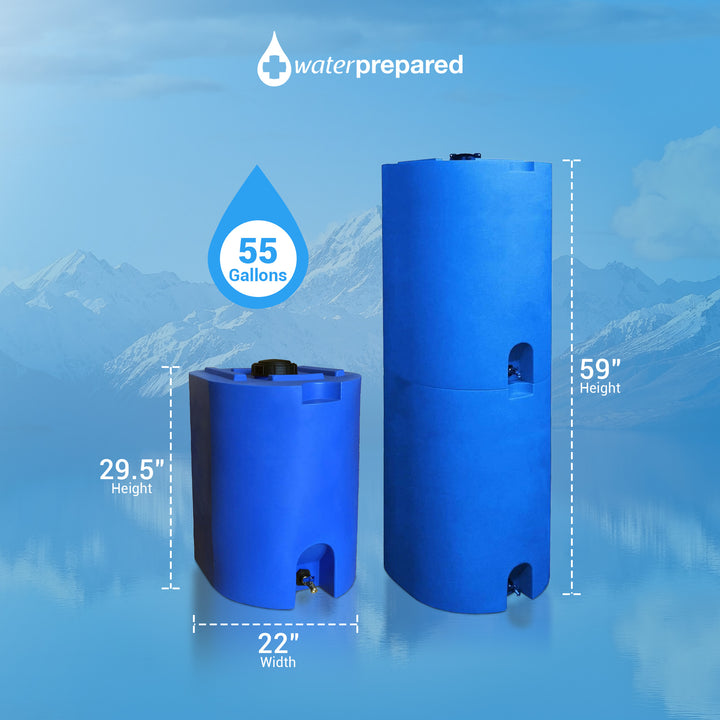 waterprepared

55 Gallons

29.5"
Height

22"
Width

59"
Height