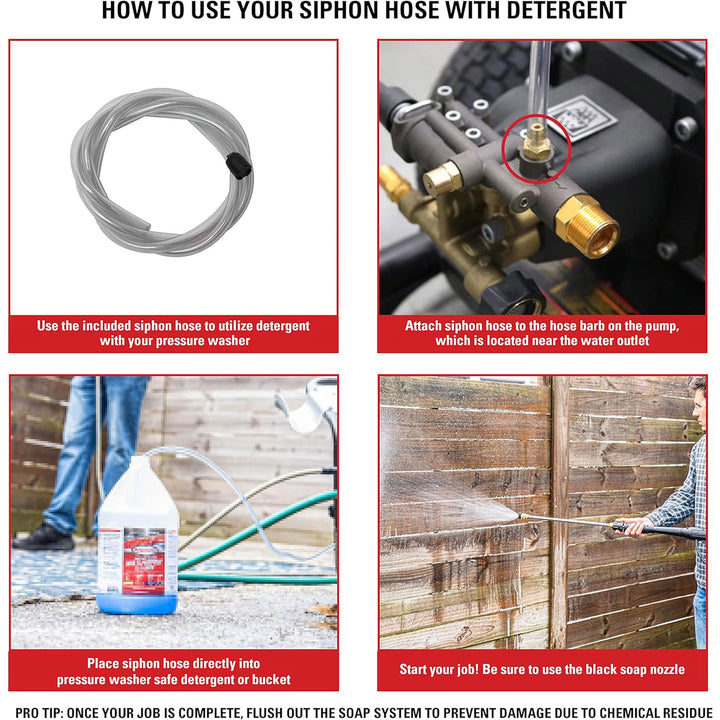 HOW TO USE YOUR SIPHON HOSE WITH DETERGENT

Use the included siphon hose to utilize detergent with your pressure washer

Attach siphon hose to the hose barb on the pump, which is located near the water outlet

Place siphon hose directly into pressure washer safe detergent or bucket

Start your job! Be sure to use the black soap nozzle

PRO TIP: ONCE YOUR JOB IS COMPLETE, FLUSH OUT THE SOAP SYSTEM TO PREVENT DAMAGE DUE TO CHEMICAL RESIDUE