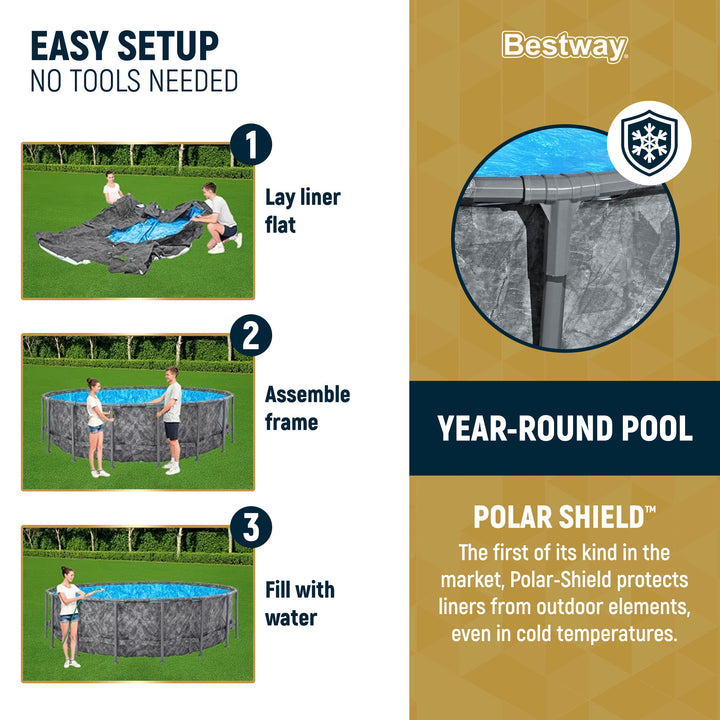 EASY SETUP
NO TOOLS NEEDED

1
Lay liner flat

2
Assemble frame

3
Fill with water

Bestway

YEAR-ROUND POOL

POLAR SHIELD™
The first of its kind in the market, Polar-Shield protects liners from outdoor elements, even in cold temperatures.