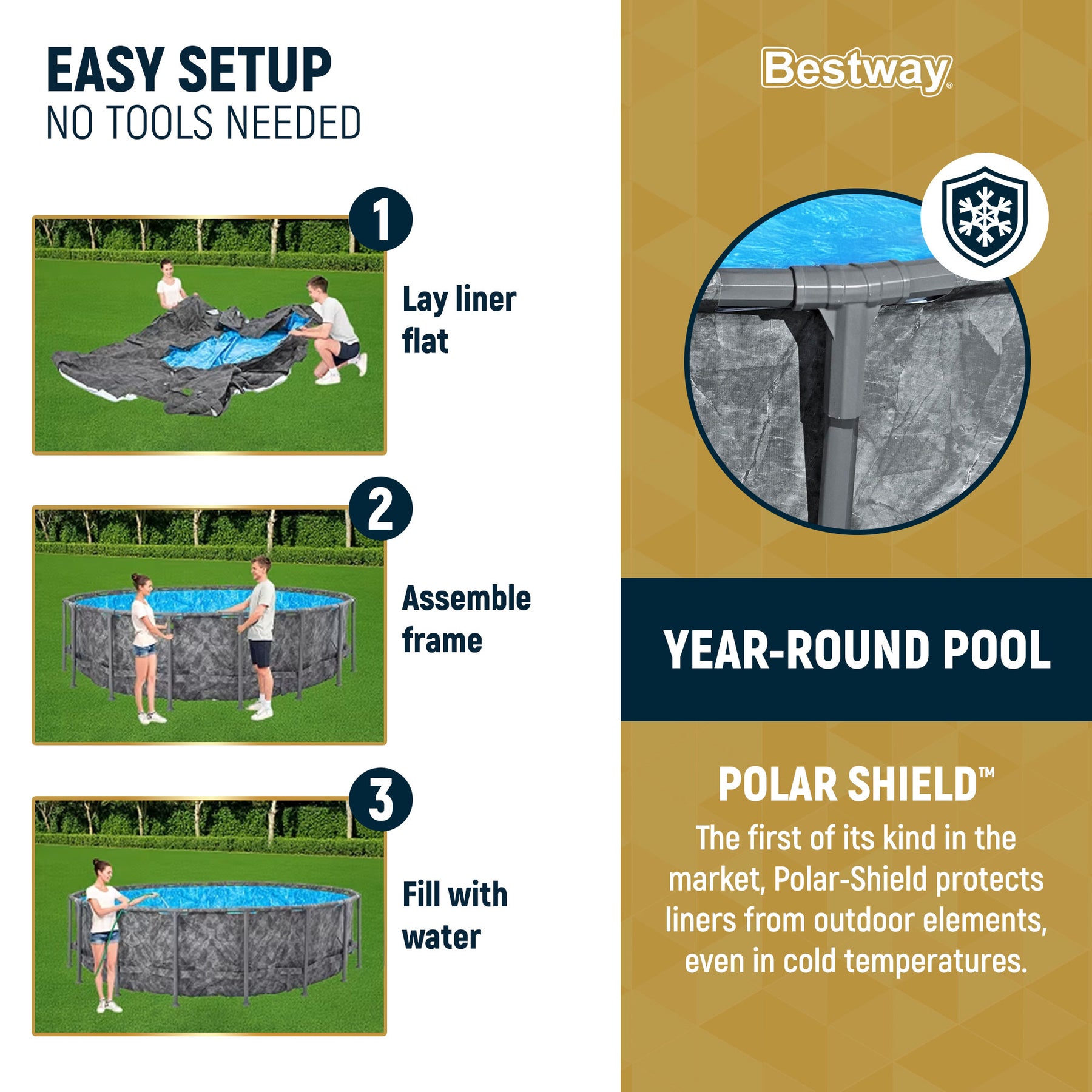 EASY SETUP
NO TOOLS NEEDED

1
Lay liner flat

2
Assemble frame

3
Fill with water

Bestway®

YEAR-ROUND POOL

POLAR SHIELD™
The first of its kind in the market, Polar-Shield protects liners from outdoor elements, even in cold temperatures.