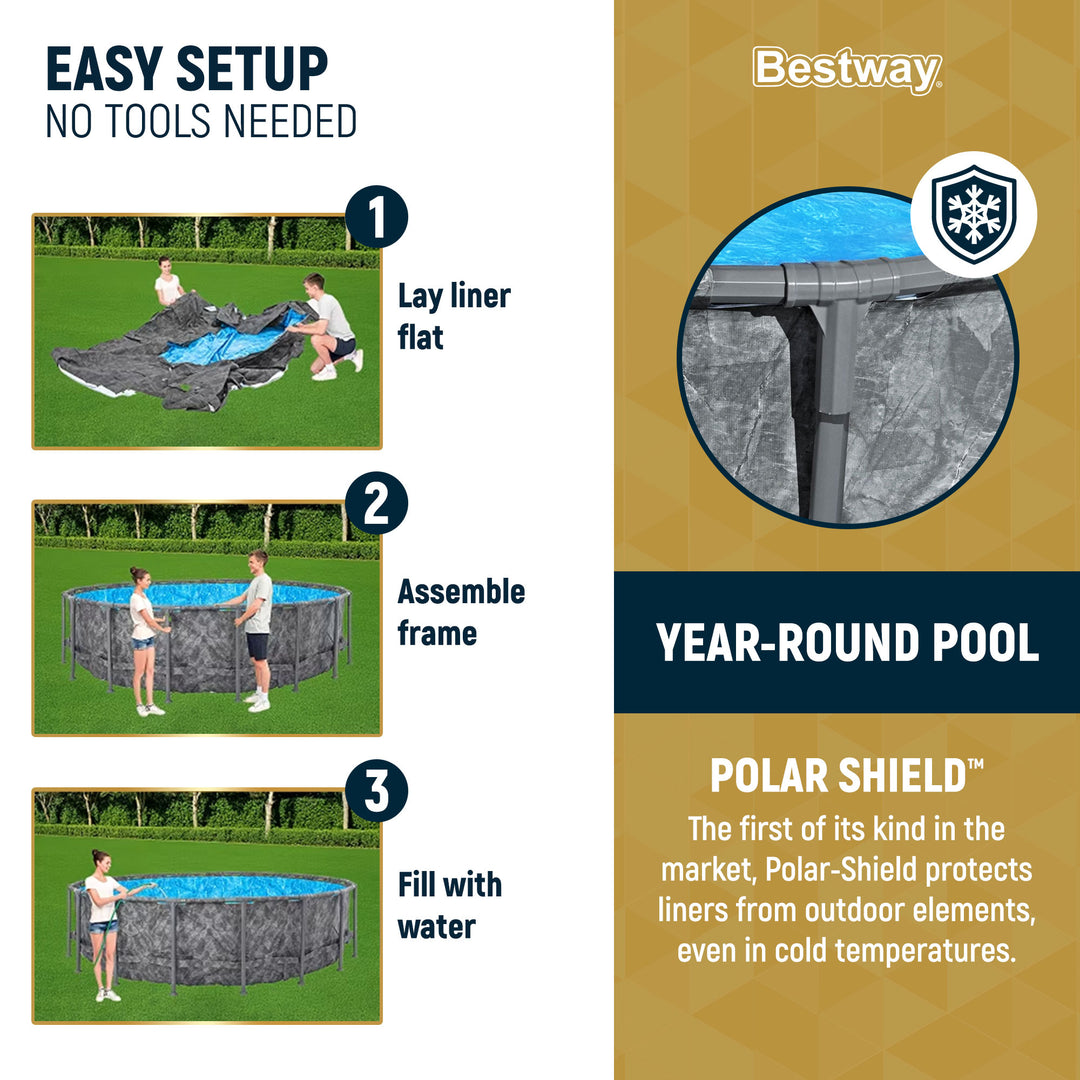 EASY SETUP
NO TOOLS NEEDED

1
Lay liner flat

2
Assemble frame

3
Fill with water

Bestway

YEAR-ROUND POOL

POLAR SHIELD™
The first of its kind in the market, Polar-Shield protects liners from outdoor elements, even in cold temperatures.