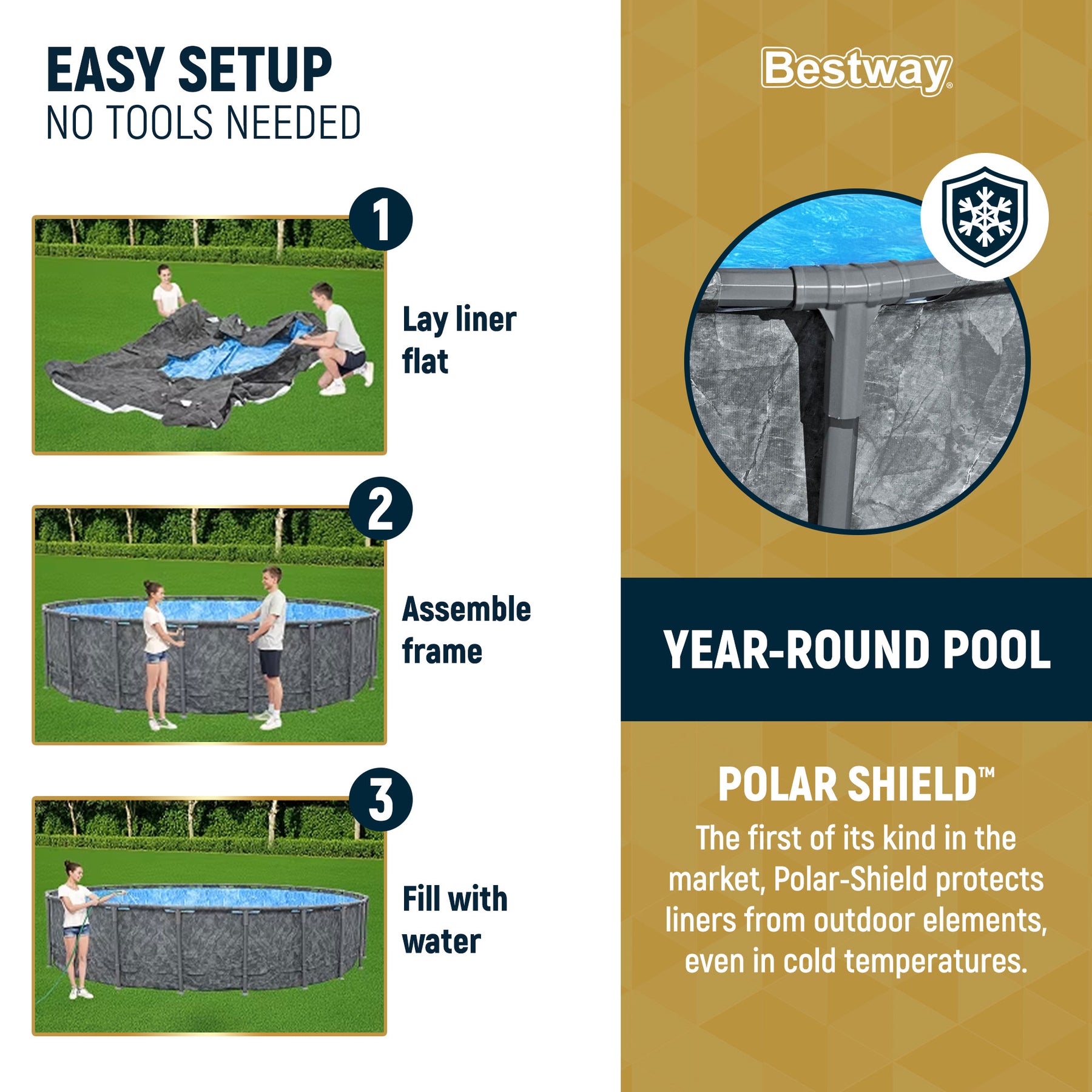 EASY SETUP
NO TOOLS NEEDED

1
Lay liner flat

2
Assemble frame

3
Fill with water

Bestway®

YEAR-ROUND POOL

POLAR SHIELD™
The first of its kind in the market, Polar-Shield protects liners from outdoor elements, even in cold temperatures.