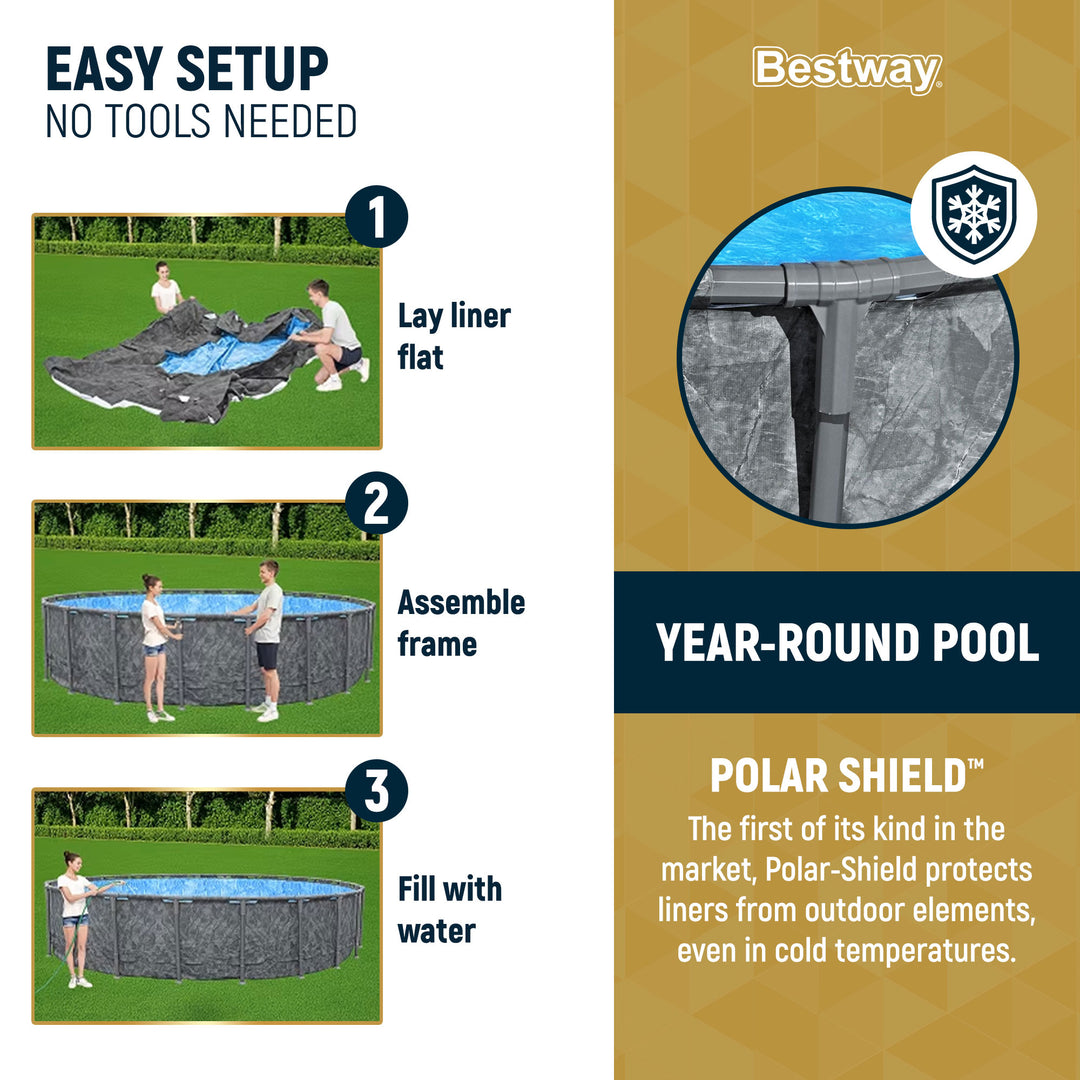 EASY SETUP
NO TOOLS NEEDED

1
Lay liner flat

2
Assemble frame

3
Fill with water

Bestway

YEAR-ROUND POOL

POLAR SHIELD™
The first of its kind in the market, Polar-Shield protects liners from outdoor elements, even in cold temperatures.