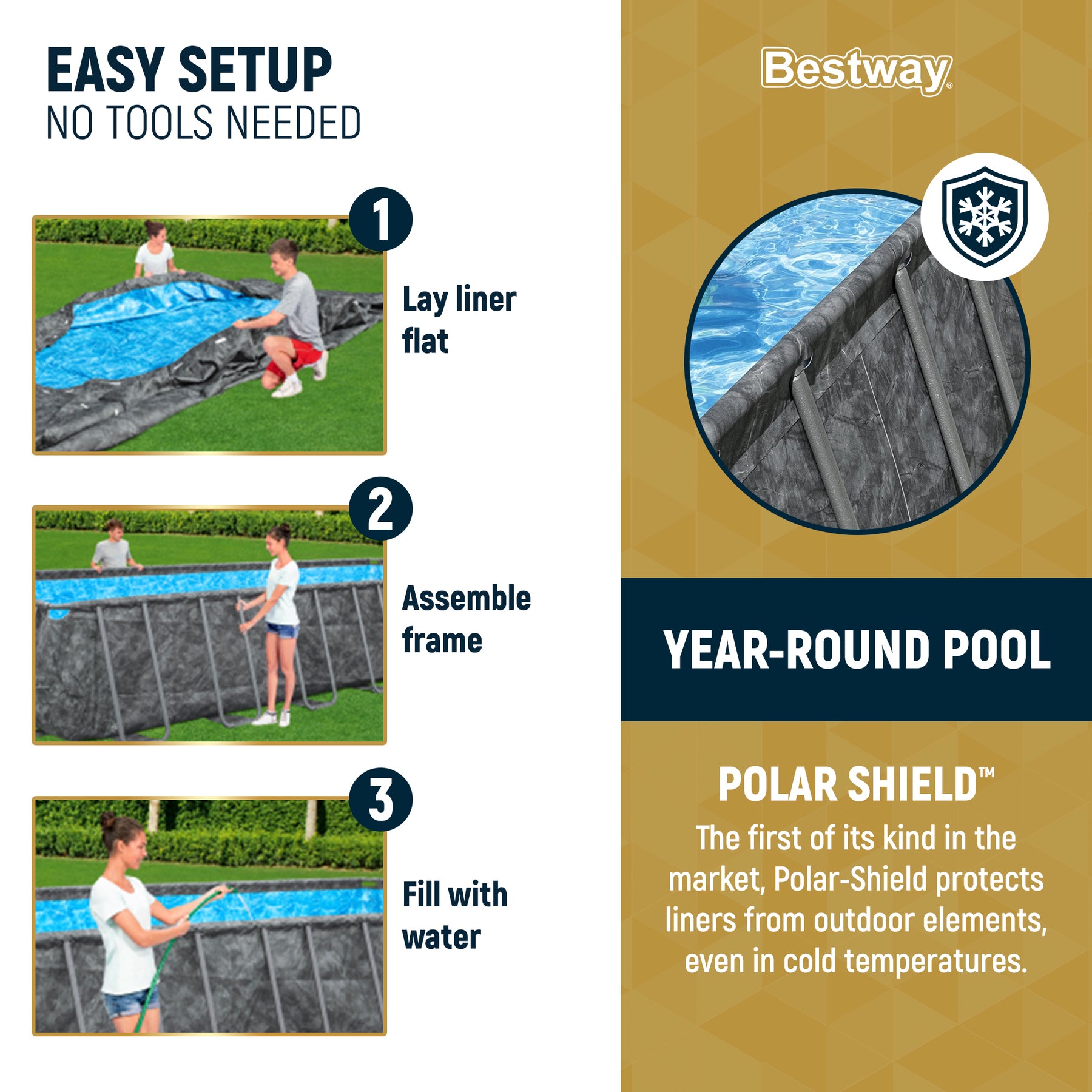 EASY SETUP
NO TOOLS NEEDED

1
Lay liner flat

2
Assemble frame

3
Fill with water

Bestway®

YEAR-ROUND POOL

POLAR SHIELD™
The first of its kind in the market, Polar-Shield protects liners from outdoor elements, even in cold temperatures.