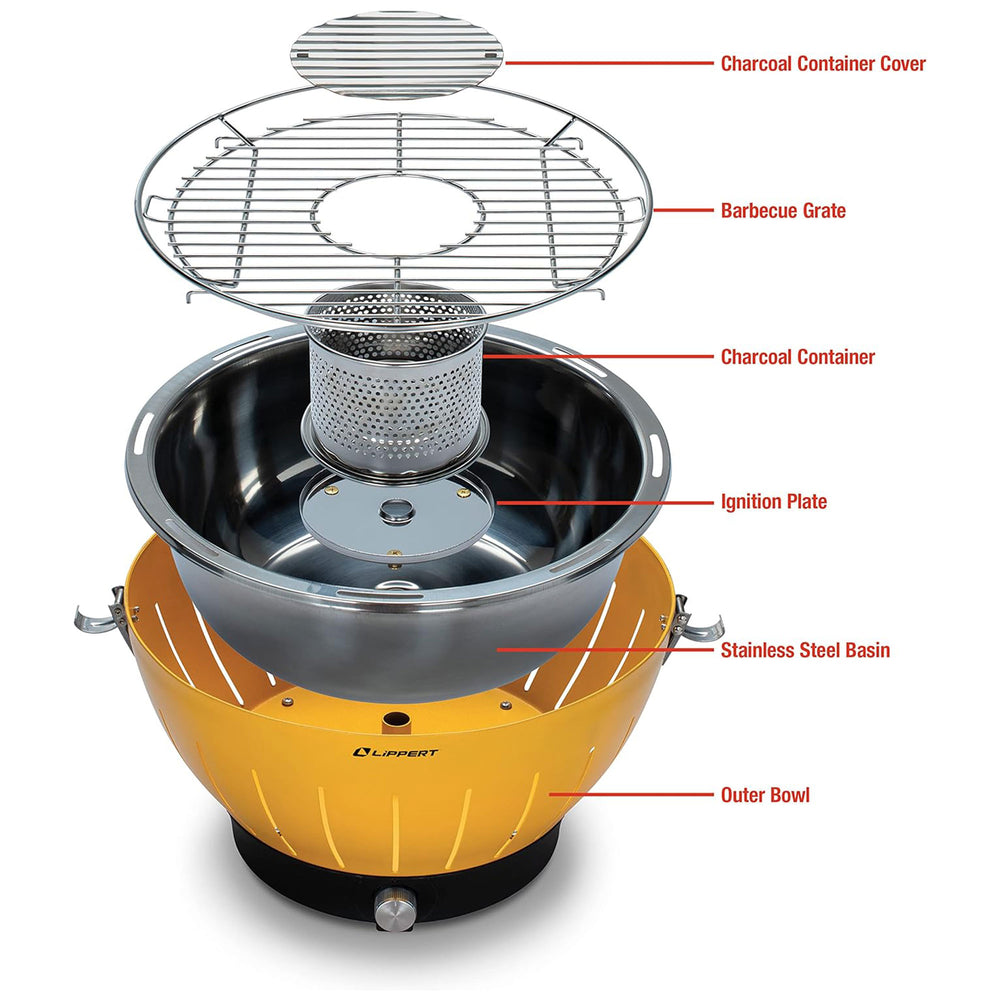 Charcoal Container Cover

Barbecue Grate

Charcoal Container

Ignition Plate

Stainless Steel Basin

LiPPERT

Outer Bowl