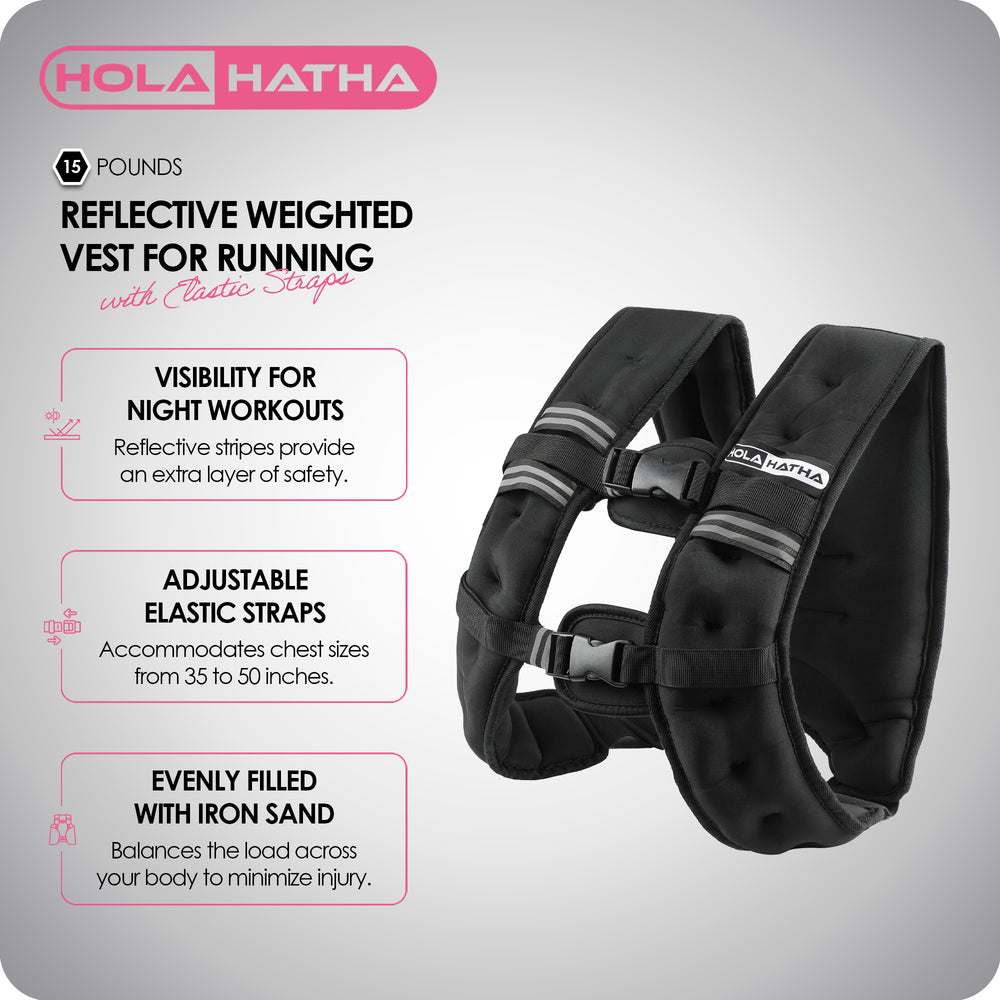 HOLA HATHA

15 POUNDS

REFLECTIVE WEIGHTED VEST FOR RUNNING

with Elastic Straps

VISIBILITY FOR NIGHT WORKOUTS

Reflective stripes provide an extra layer of safety.

ADJUSTABLE ELASTIC STRAPS

Accommodates chest sizes from 35 to 50 inches.

EVENLY FILLED WITH IRON SAND

Balances the load across your body to minimize injury.

HOLA HATHA