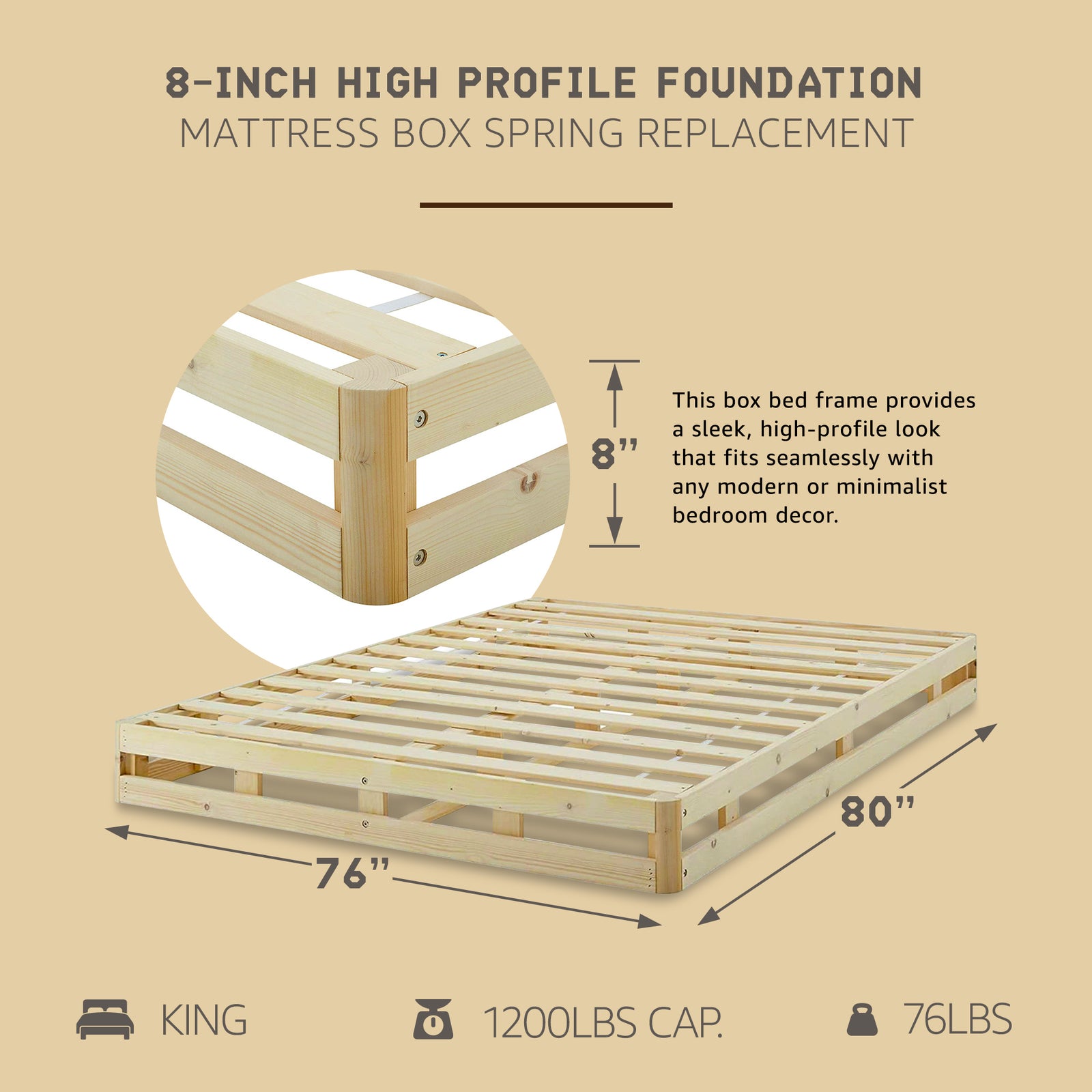 8-INCH HIGH PROFILE FOUNDATION
MATTRESS BOX SPRING REPLACEMENT

8”

This box bed frame provides a sleek, high-profile look that fits seamlessly with any modern or minimalist bedroom decor.

76”

80”

KING

1200LBS CAP.

76LBS