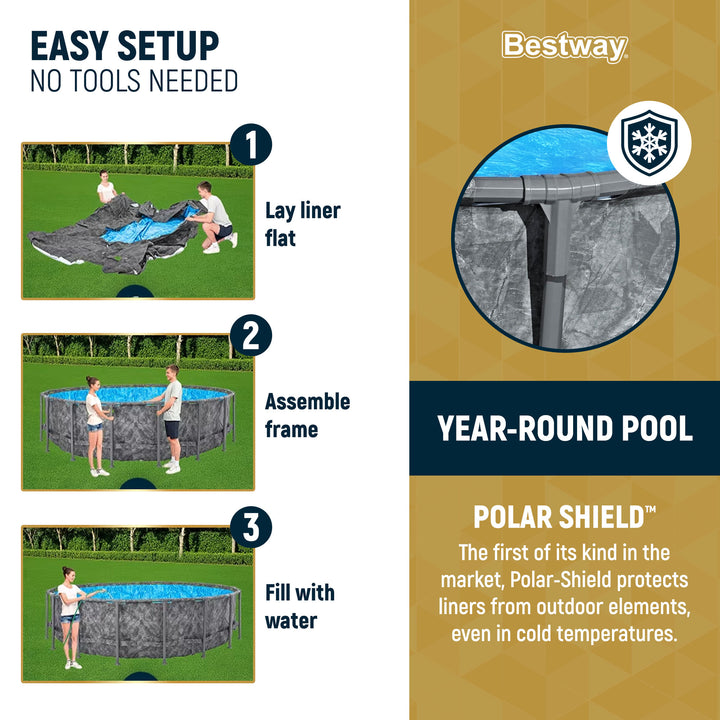 EASY SETUP
NO TOOLS NEEDED

1
Lay liner flat

2
Assemble frame

3
Fill with water

Bestway

YEAR-ROUND POOL

POLAR SHIELD™
The first of its kind in the market, Polar-Shield protects liners from outdoor elements, even in cold temperatures.