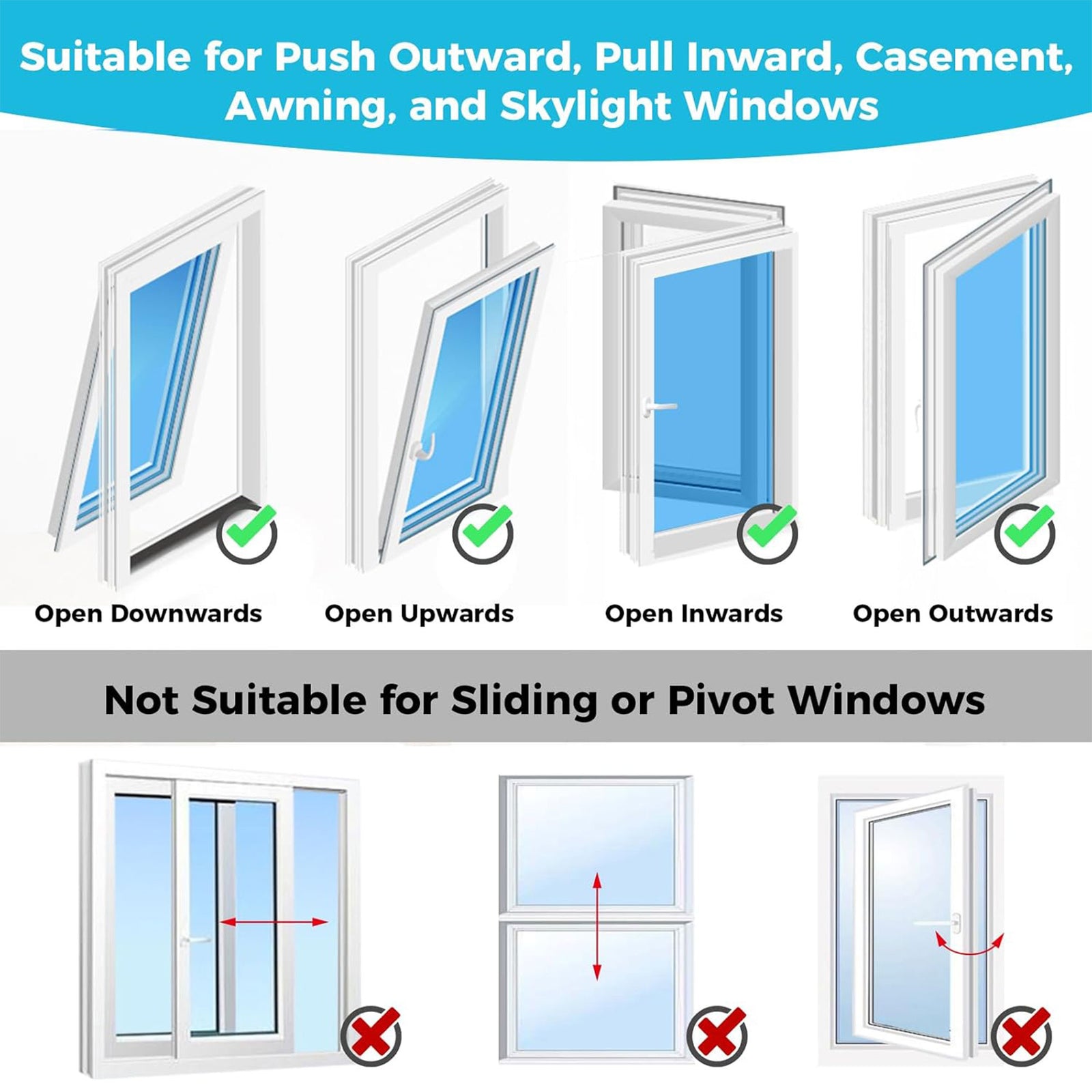 Suitable for Push Outward, Pull Inward, Casement, Awning, and Skylight Windows

Open Downwards

Open Upwards

Open Inwards

Open Outwards

Not Suitable for Sliding or Pivot Windows