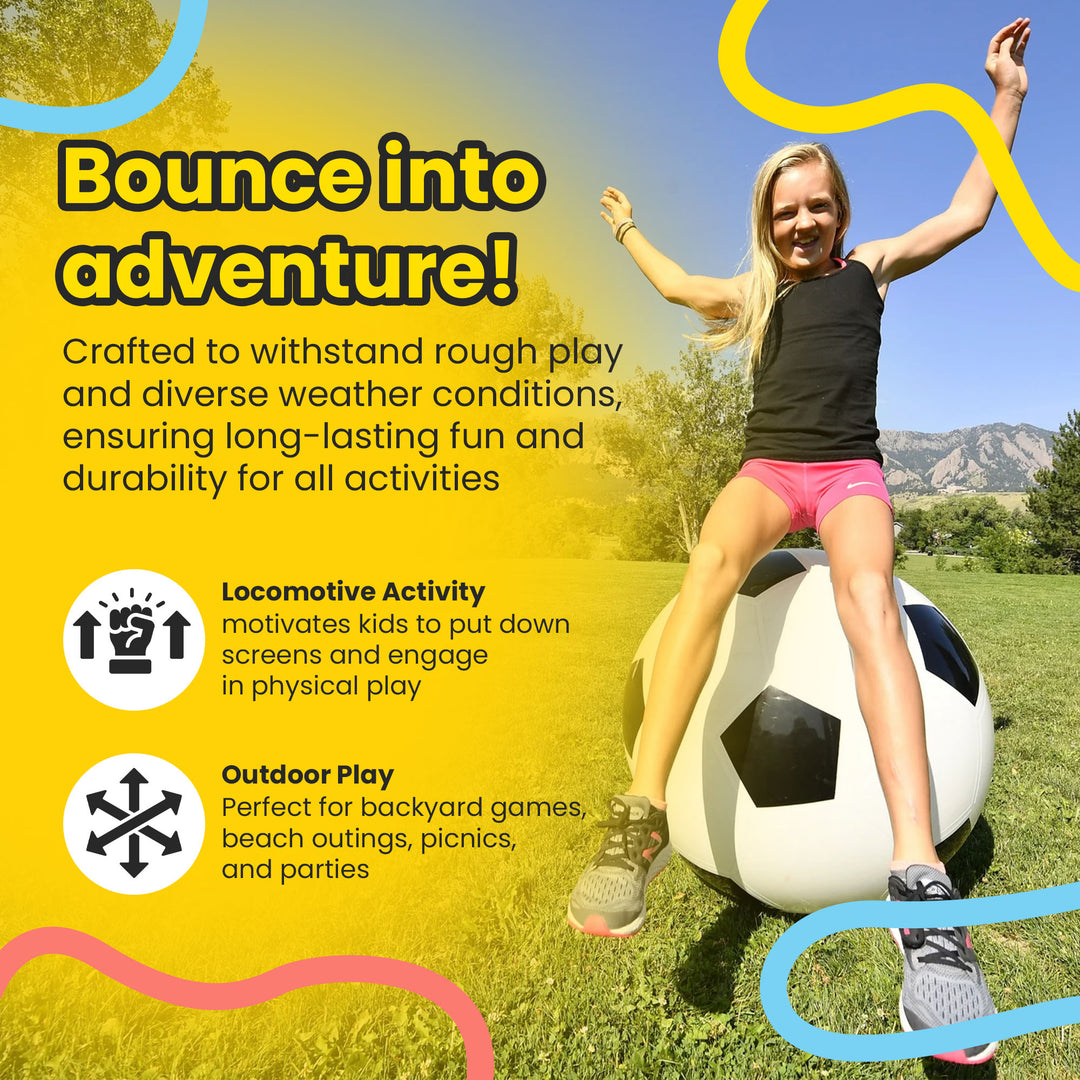 Bounce into adventure!

Crafted to withstand rough play and diverse weather conditions, ensuring long-lasting fun and durability for all activities

Locomotive Activity
motivates kids to put down screens and engage in physical play

Outdoor Play
Perfect for backyard games, beach outings, picnics, and parties