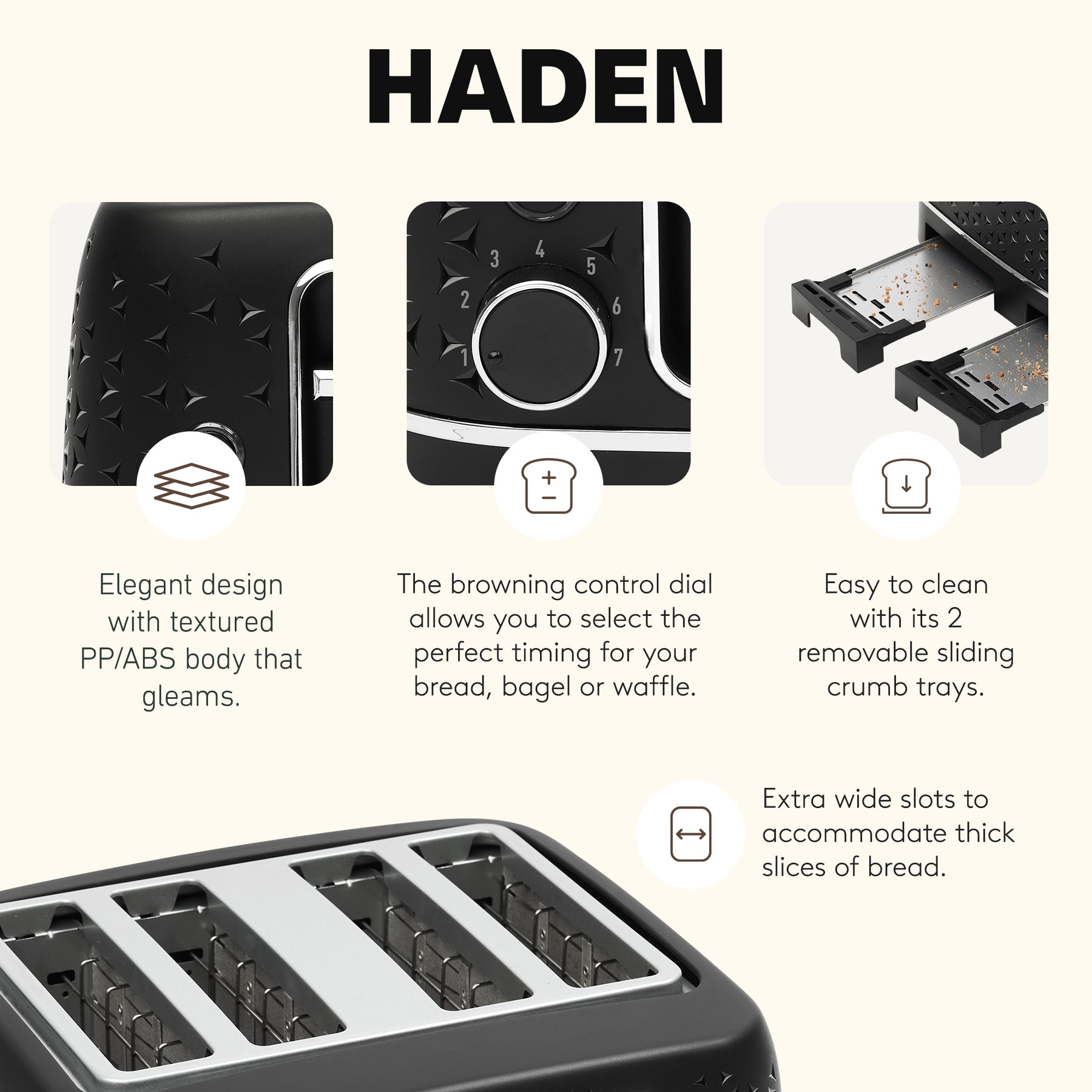 HADEN

1 2 3 4 5 6 7

Elegant design with textured PP/ABS body that gleams.

The browning control dial allows you to select the perfect timing for your bread, bagel or waffle.

Easy to clean with its 2 removable sliding crumb trays.

Extra wide slots to accommodate thick slices of bread.