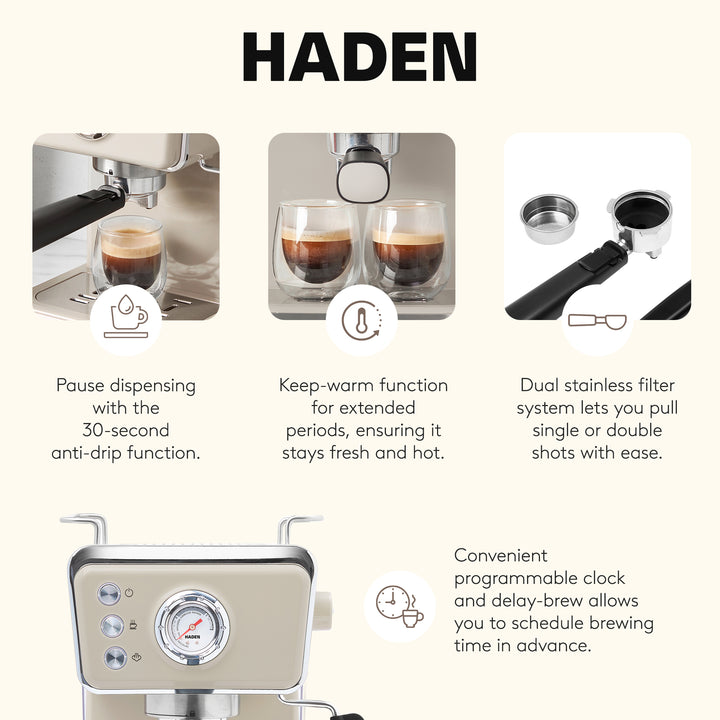 HADEN

Pause dispensing with the 30-second anti-drip function.

Keep-warm function for extended periods, ensuring it stays fresh and hot.

Dual stainless filter system lets you pull single or double shots with ease.

HADEN

Convenient programmable clock and delay-brew allows you to schedule brewing time in advance.