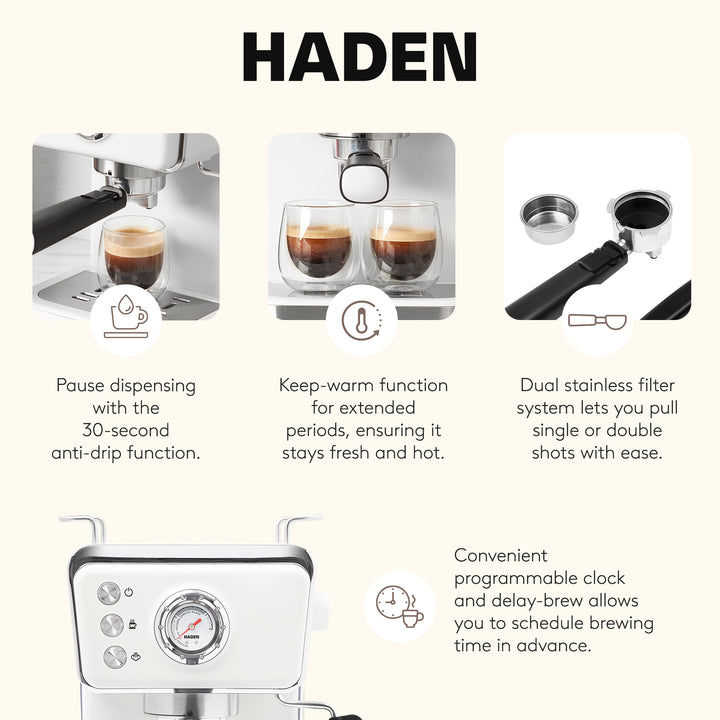 HADEN

Pause dispensing with the 30-second anti-drip function.

Keep-warm function for extended periods, ensuring it stays fresh and hot.

Dual stainless filter system lets you pull single or double shots with ease.

HADEN

Convenient programmable clock and delay-brew allows you to schedule brewing time in advance.