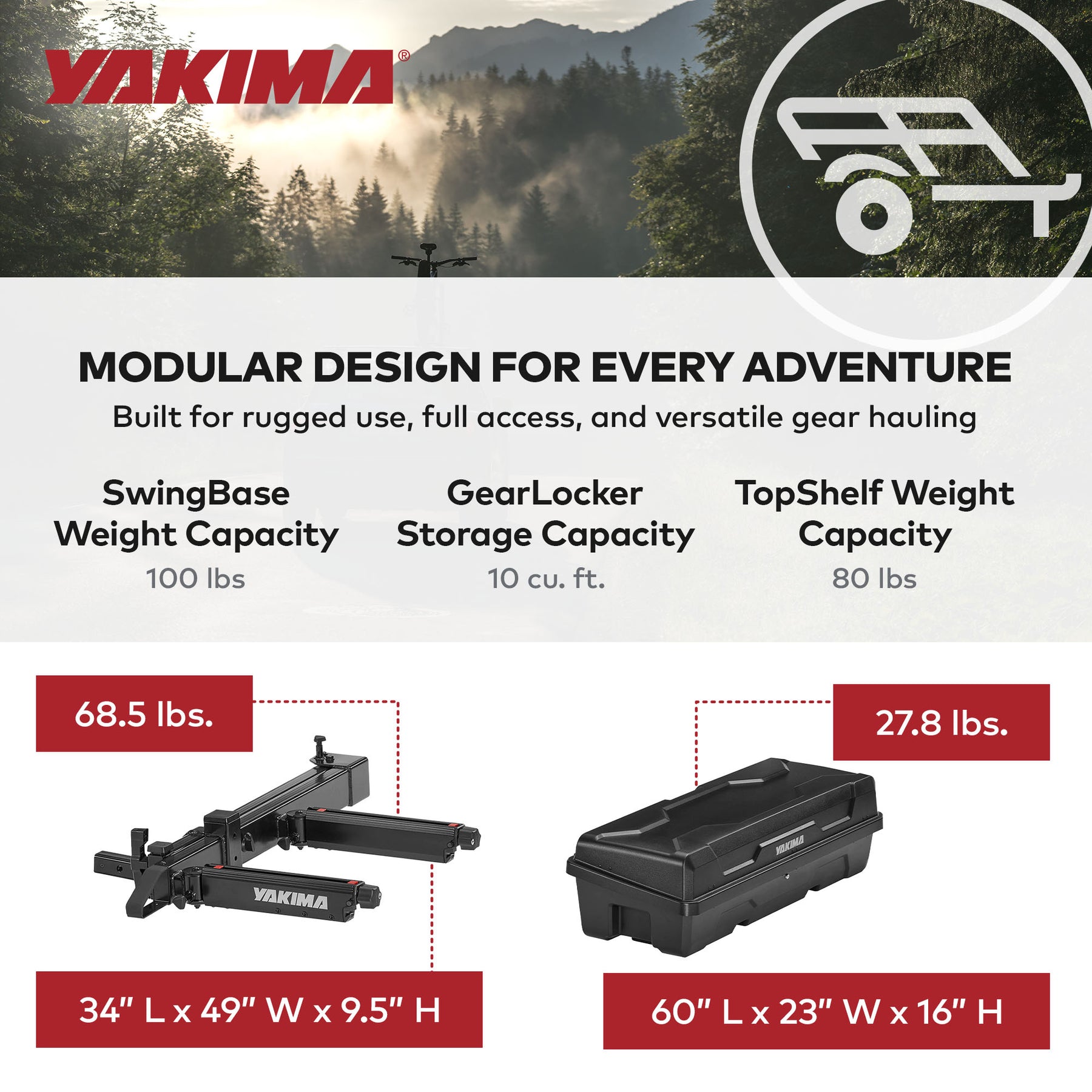 YAKIMA®

MODULAR DESIGN FOR EVERY ADVENTURE

Built for rugged use, full access, and versatile gear hauling

SwingBase Weight Capacity
100 lbs

GearLocker Storage Capacity
10 cu. ft.

TopShelf Weight Capacity
80 lbs

68.5 lbs.

YAKIMA

34" L x 49" W x 9.5" H

27.8 lbs.

YAKIMA

60" L x 23" W x 16" H