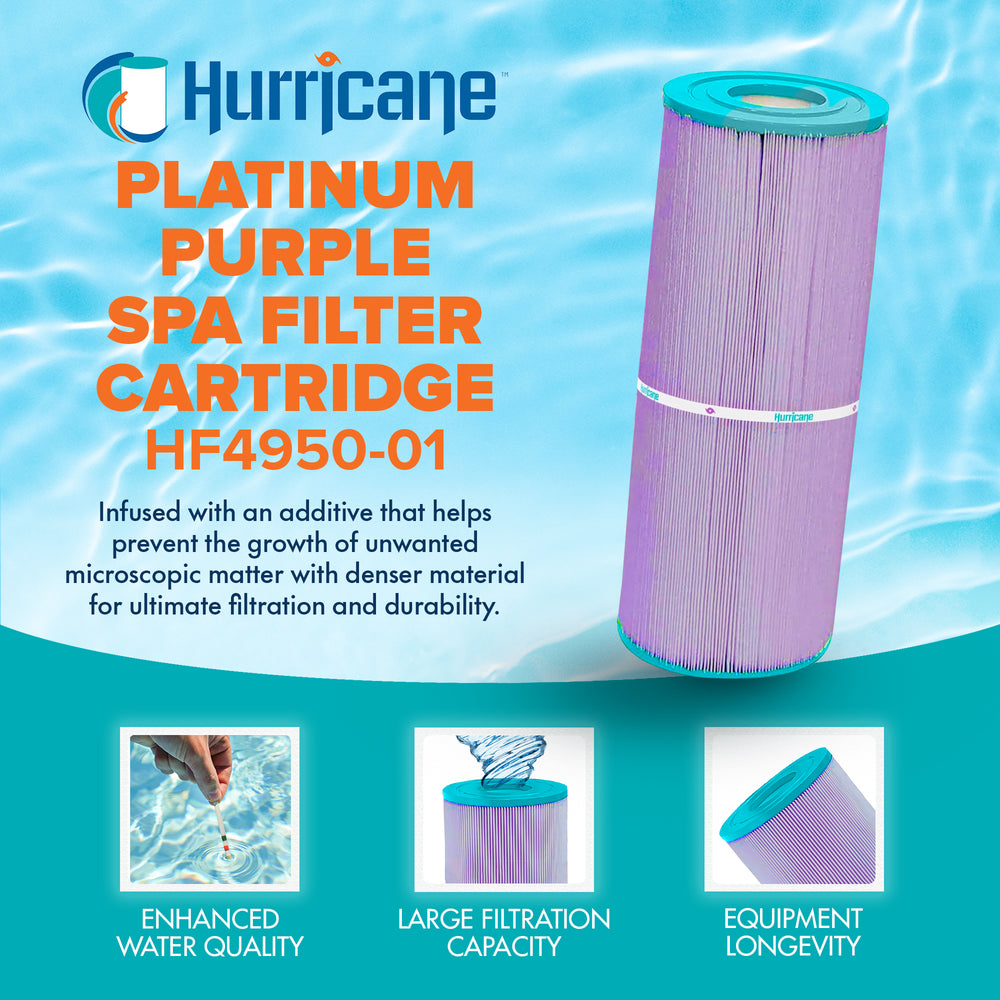 Hurricane™

PLATINUM PURPLE SPA FILTER CARTRIDGE HF4950-01

Infused with an additive that helps prevent the growth of unwanted microscopic matter with denser material for ultimate filtration and durability.

Hurricane

Hurricane

ENHANCED WATER QUALITY

LARGE FILTRATION CAPACITY

EQUIPMENT LONGEVITY