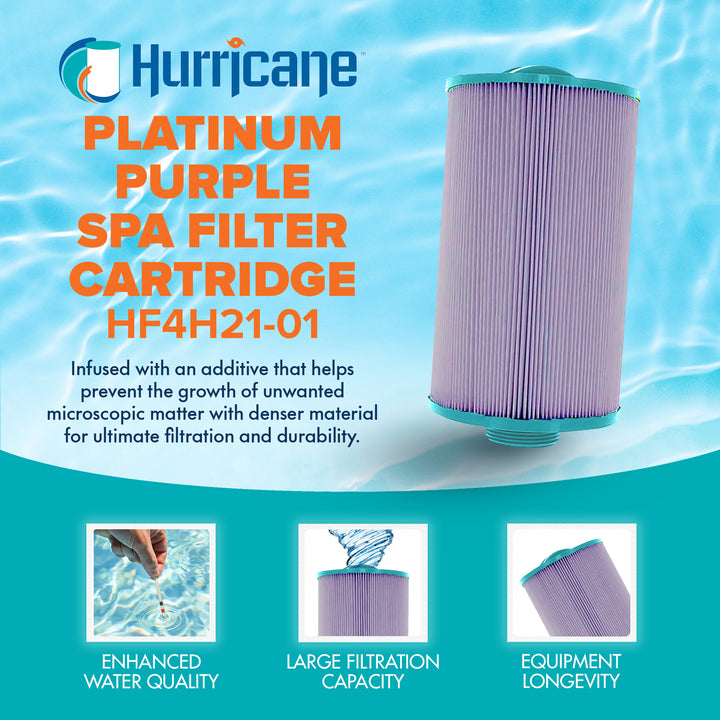 Hurricane™

PLATINUM PURPLE SPA FILTER CARTRIDGE HF4H21-01

Infused with an additive that helps prevent the growth of unwanted microscopic matter with denser material for ultimate filtration and durability.

ENHANCED WATER QUALITY

LARGE FILTRATION CAPACITY

EQUIPMENT LONGEVITY