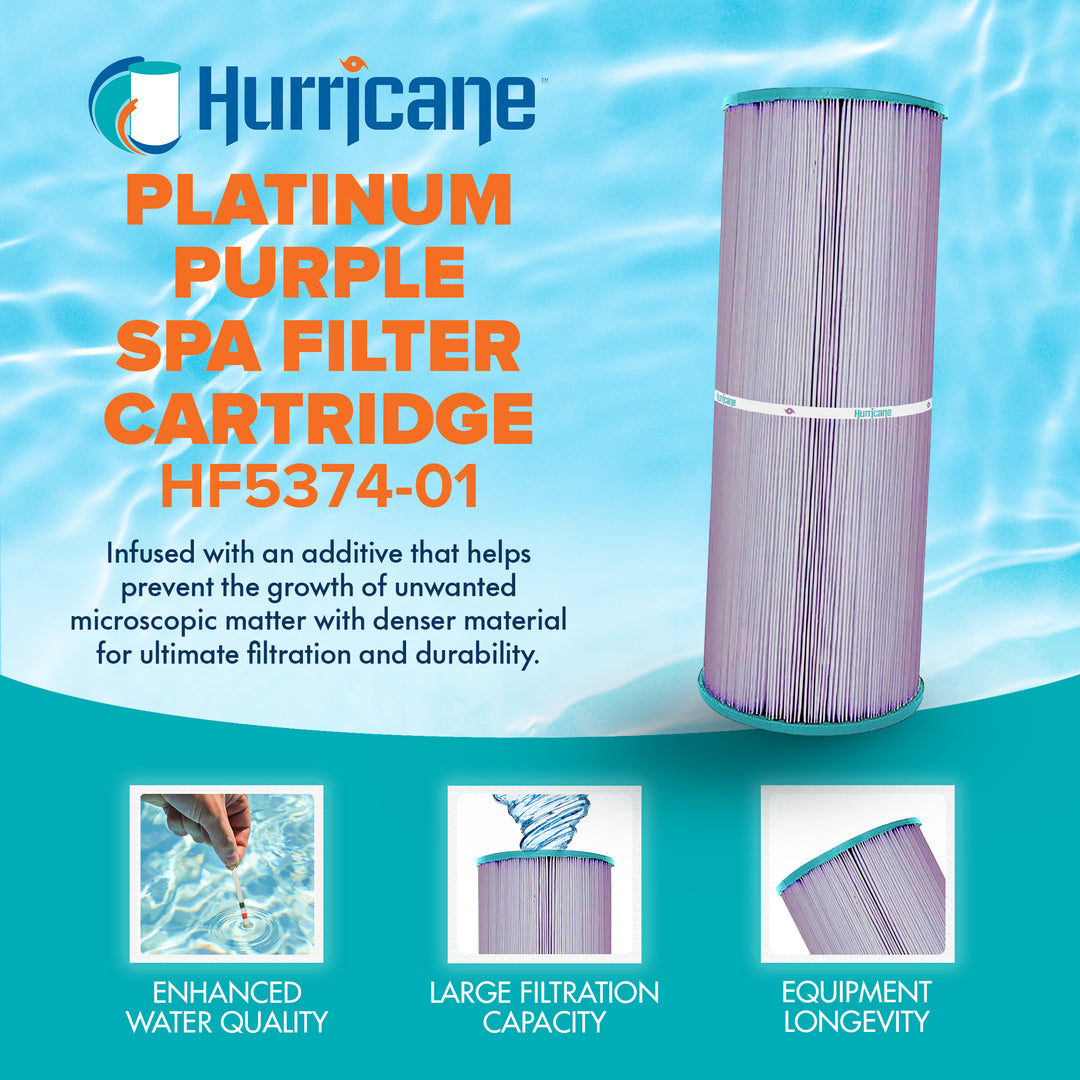 Hurricane™

PLATINUM PURPLE SPA FILTER CARTRIDGE HF5374-01

Infused with an additive that helps prevent the growth of unwanted microscopic matter with denser material for ultimate filtration and durability.

Hurricane Hurricane

ENHANCED WATER QUALITY

LARGE FILTRATION CAPACITY

EQUIPMENT LONGEVITY