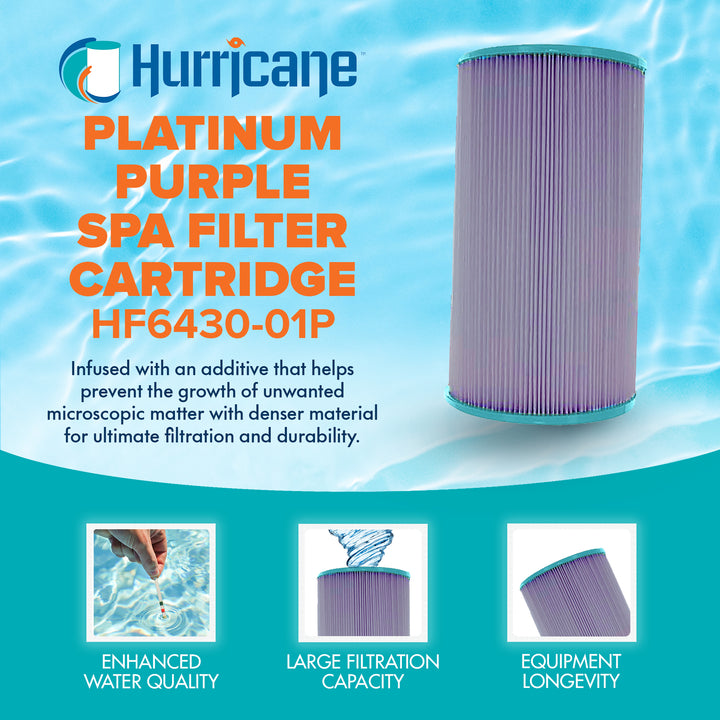 Hurricane™

PLATINUM PURPLE SPA FILTER CARTRIDGE HF6430-01P

Infused with an additive that helps prevent the growth of unwanted microscopic matter with denser material for ultimate filtration and durability.

ENHANCED WATER QUALITY

LARGE FILTRATION CAPACITY

EQUIPMENT LONGEVITY