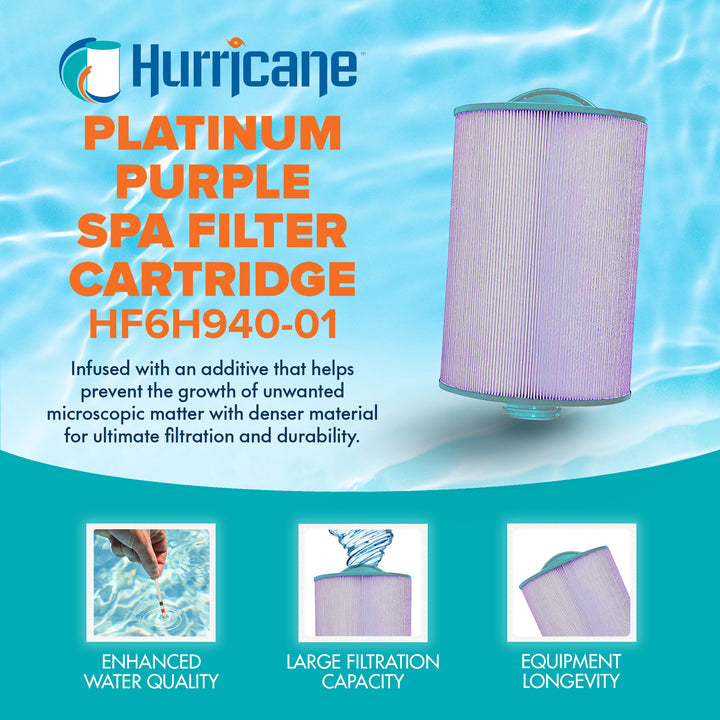 Hurricane™

PLATINUM PURPLE SPA FILTER CARTRIDGE HF6H940-01

Infused with an additive that helps prevent the growth of unwanted microscopic matter with denser material for ultimate filtration and durability.

ENHANCED WATER QUALITY

LARGE FILTRATION CAPACITY

EQUIPMENT LONGEVITY