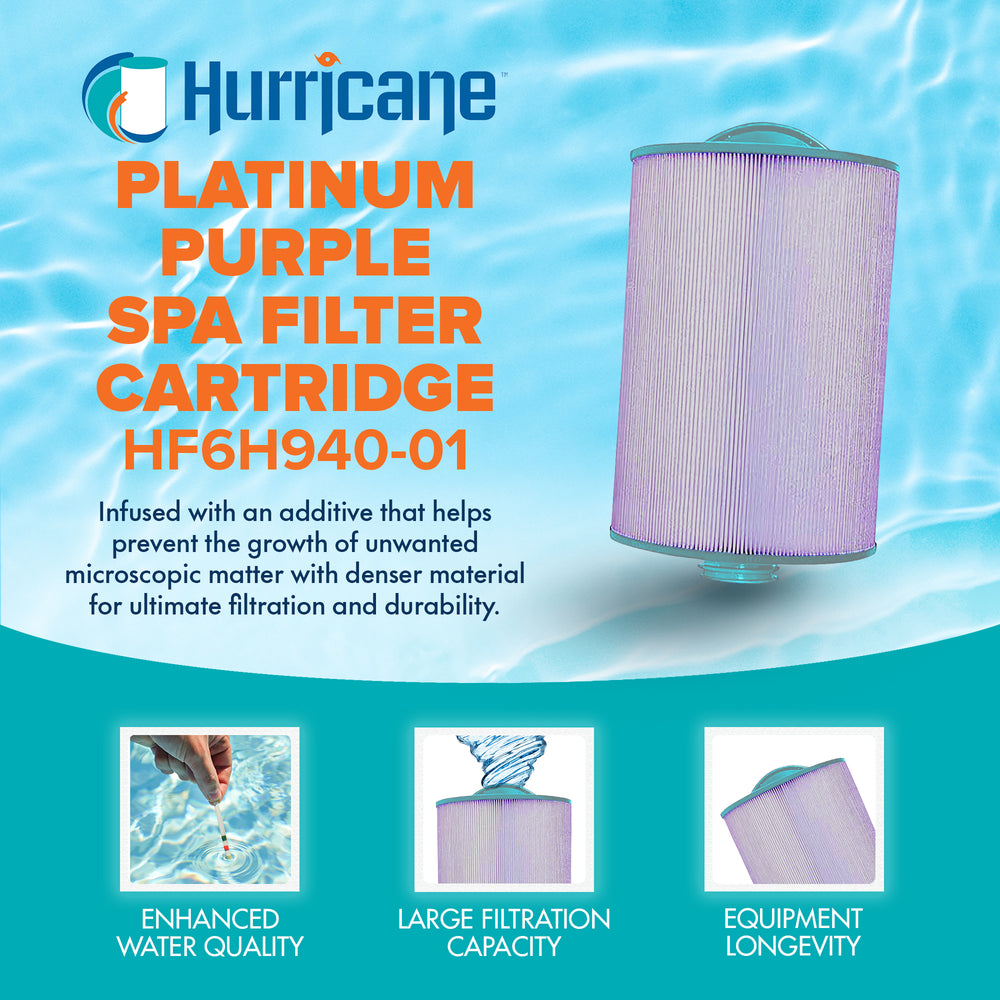 Hurricane™

PLATINUM PURPLE SPA FILTER CARTRIDGE HF6H940-01

Infused with an additive that helps prevent the growth of unwanted microscopic matter with denser material for ultimate filtration and durability.

ENHANCED WATER QUALITY

LARGE FILTRATION CAPACITY

EQUIPMENT LONGEVITY