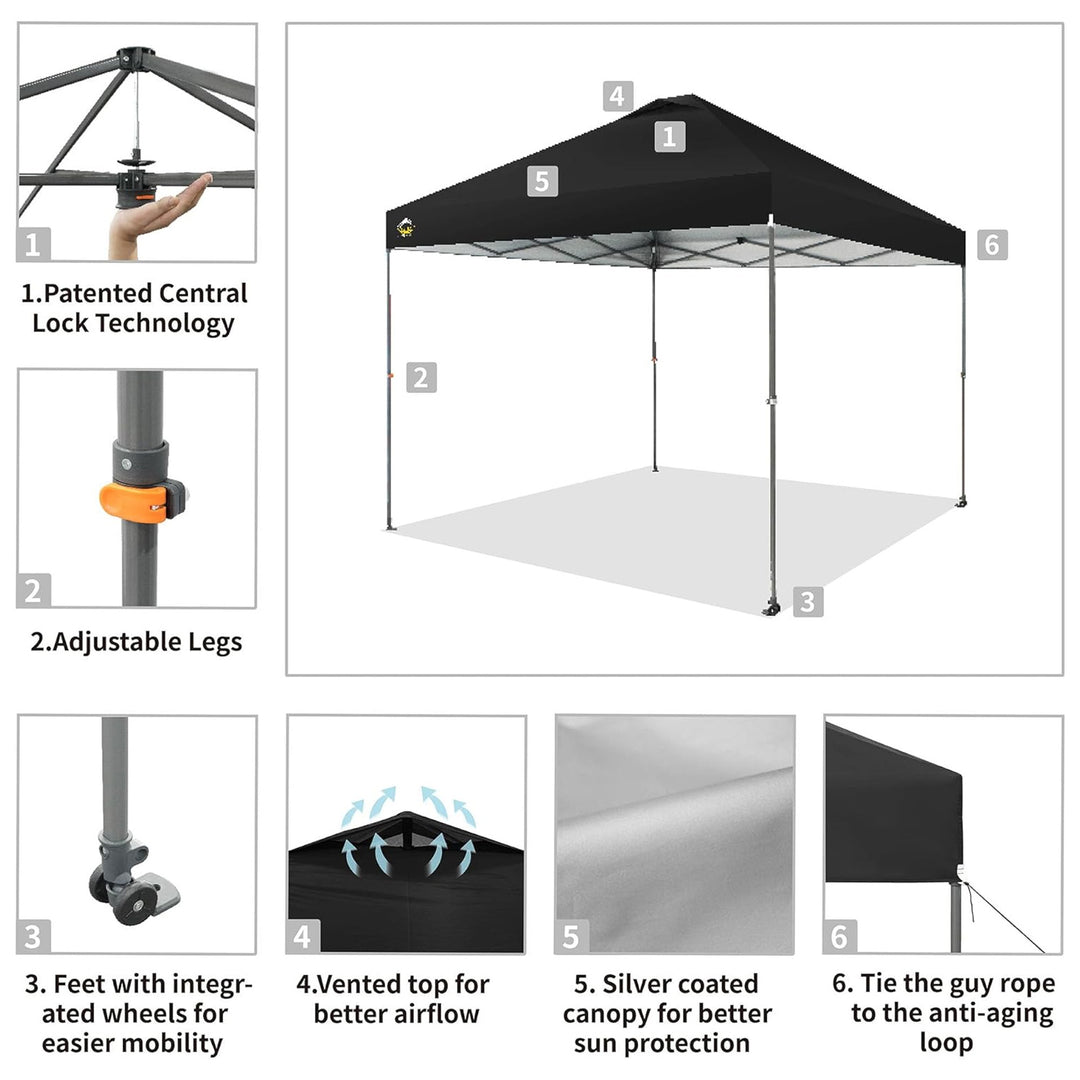 1

1.Patented Central Lock Technology

2

2.Adjustable Legs

4

1

5

6

2

3

3

3. Feet with integrated wheels for easier mobility

4

4.Vented top for better airflow

5

5. Silver coated canopy for better sun protection

6

6. Tie the guy rope to the anti-aging loop