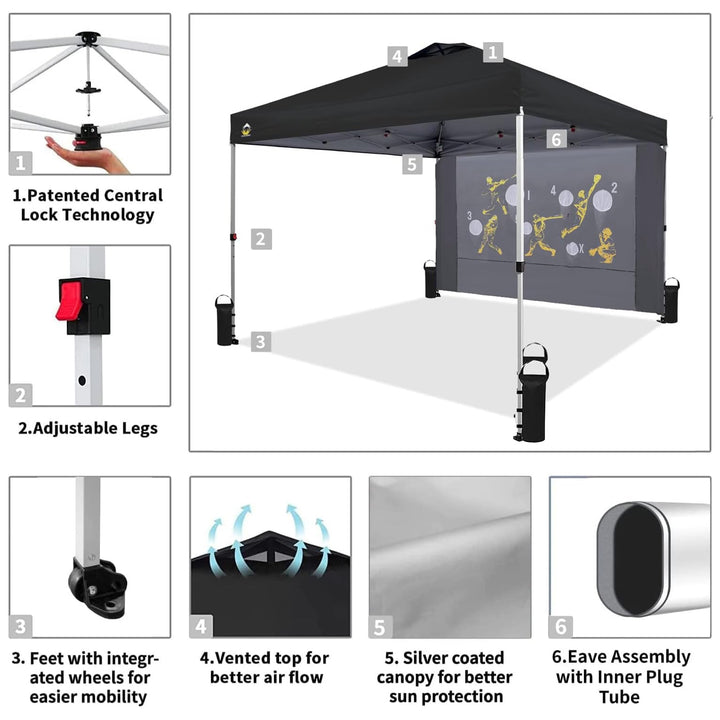 1

1.Patented Central Lock Technology

2

2.Adjustable Legs

4 1

6

5

2

3

1 4 2

3

X

3

3. Feet with integrated wheels for easier mobility

4

4.Vented top for better air flow

5

5. Silver coated canopy for better sun protection

6

6.Eave Assembly with Inner Plug Tube