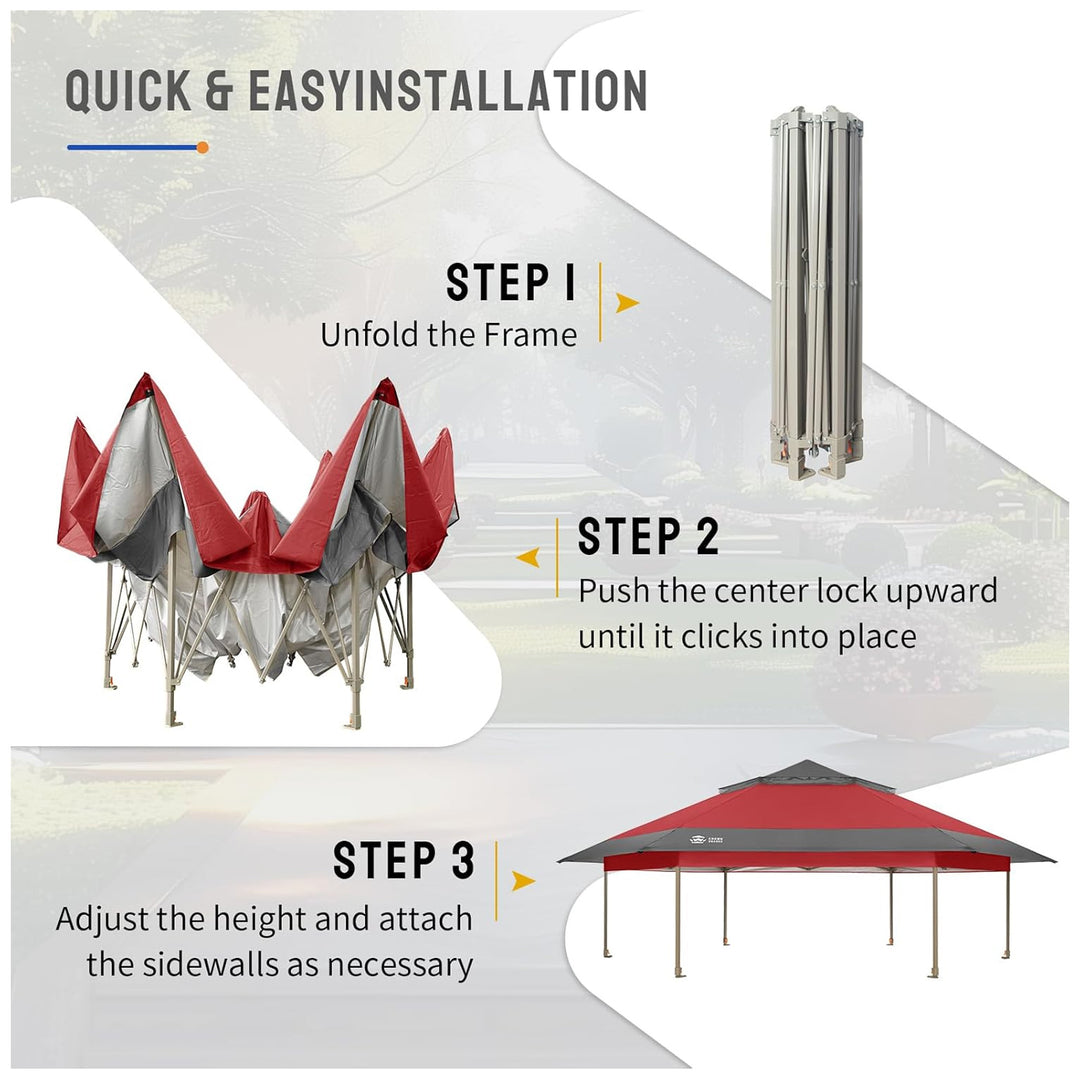 QUICK & EASYINSTALLATION

STEP 1
Unfold the Frame

STEP 2
Push the center lock upward until it clicks into place

STEP 3
Adjust the height and attach the sidewalls as necessary