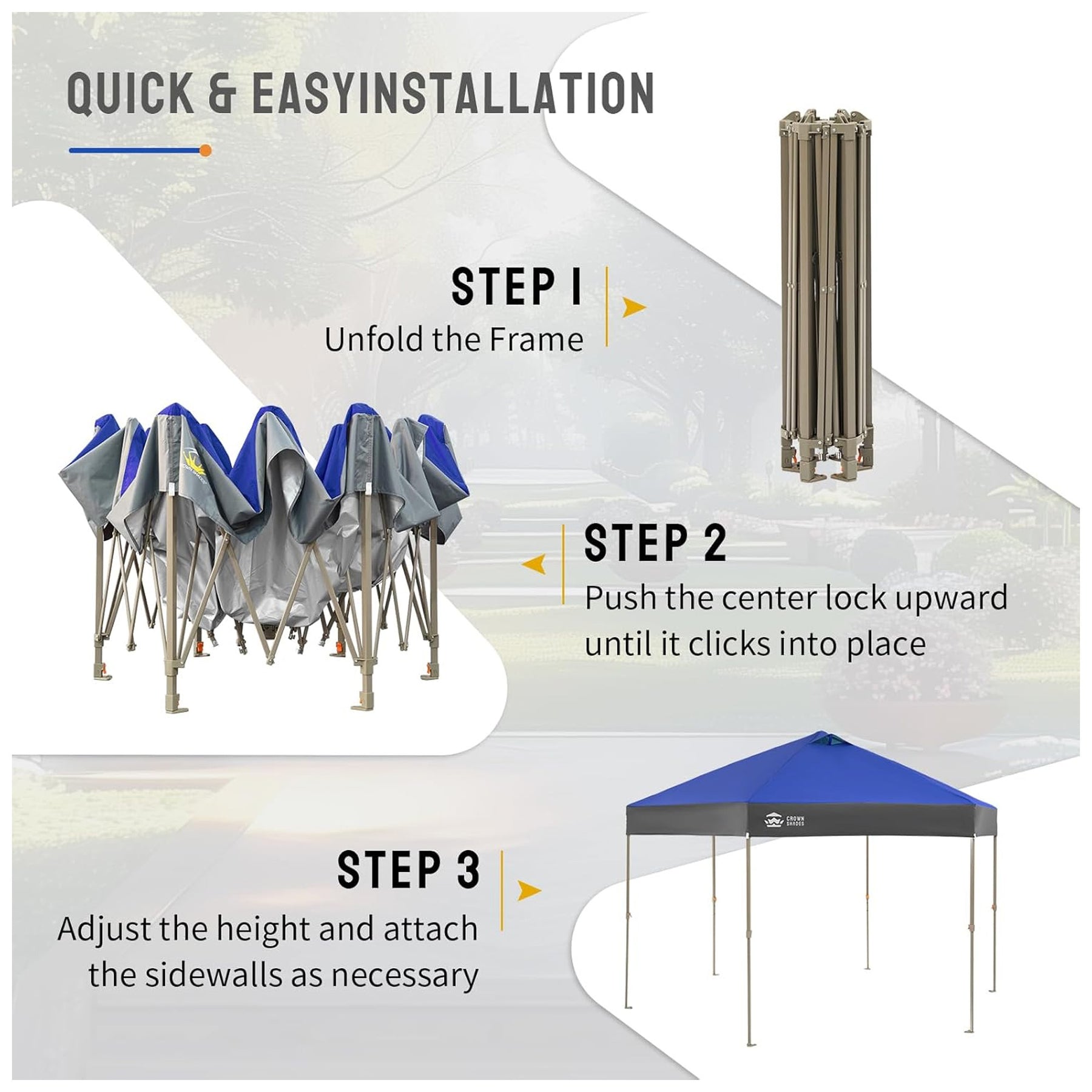 QUICK & EASYINSTALLATION

STEP 1
Unfold the Frame

STEP 2
Push the center lock upward until it clicks into place

STEP 3
Adjust the height and attach the sidewalls as necessary

CROWN SHADES