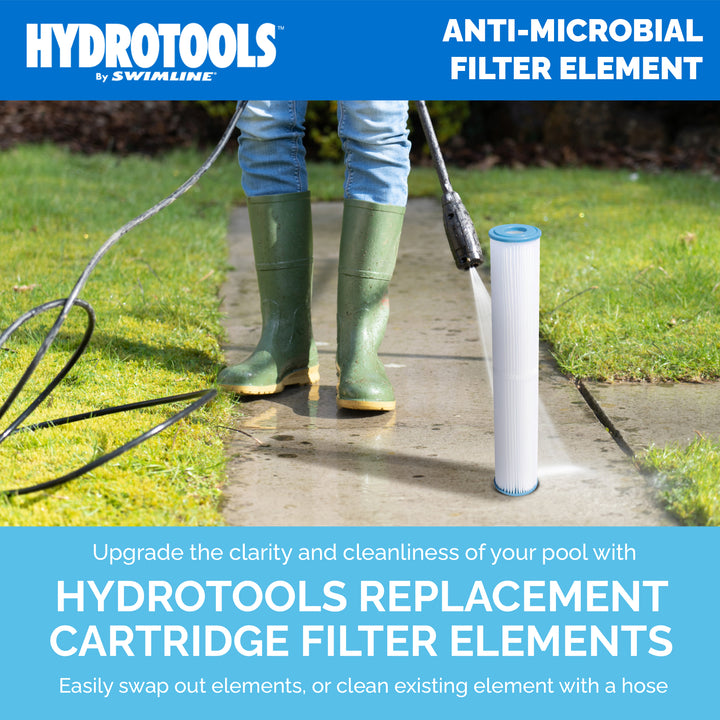 HYDROTOOLS™
By SWIMLINE®

ANTI-MICROBIAL FILTER ELEMENT

Upgrade the clarity and cleanliness of your pool with

HYDROTOOLS REPLACEMENT CARTRIDGE FILTER ELEMENTS

Easily swap out elements, or clean existing element with a hose