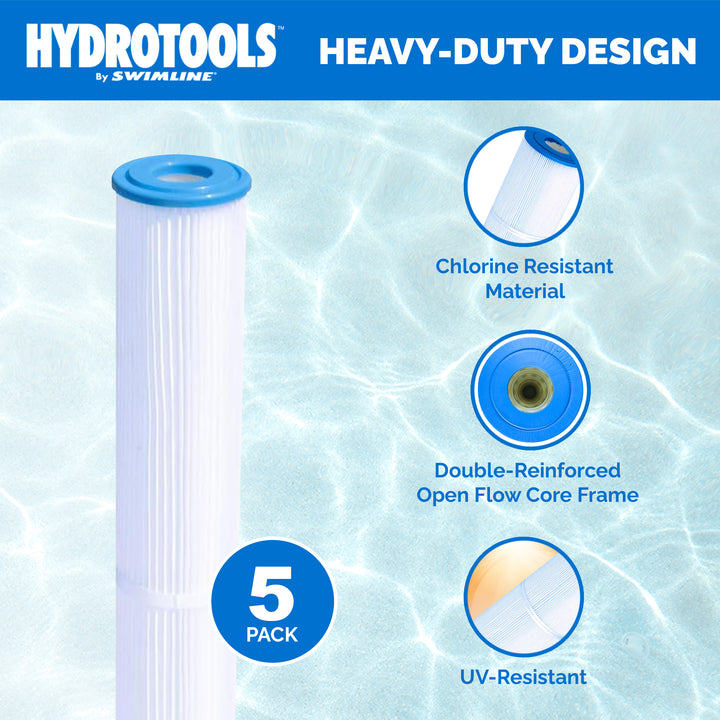 HYDROTOOLS™
By SWIMLINE®

HEAVY-DUTY DESIGN

Chlorine Resistant Material

Double-Reinforced Open Flow Core Frame

5 PACK

UV-Resistant