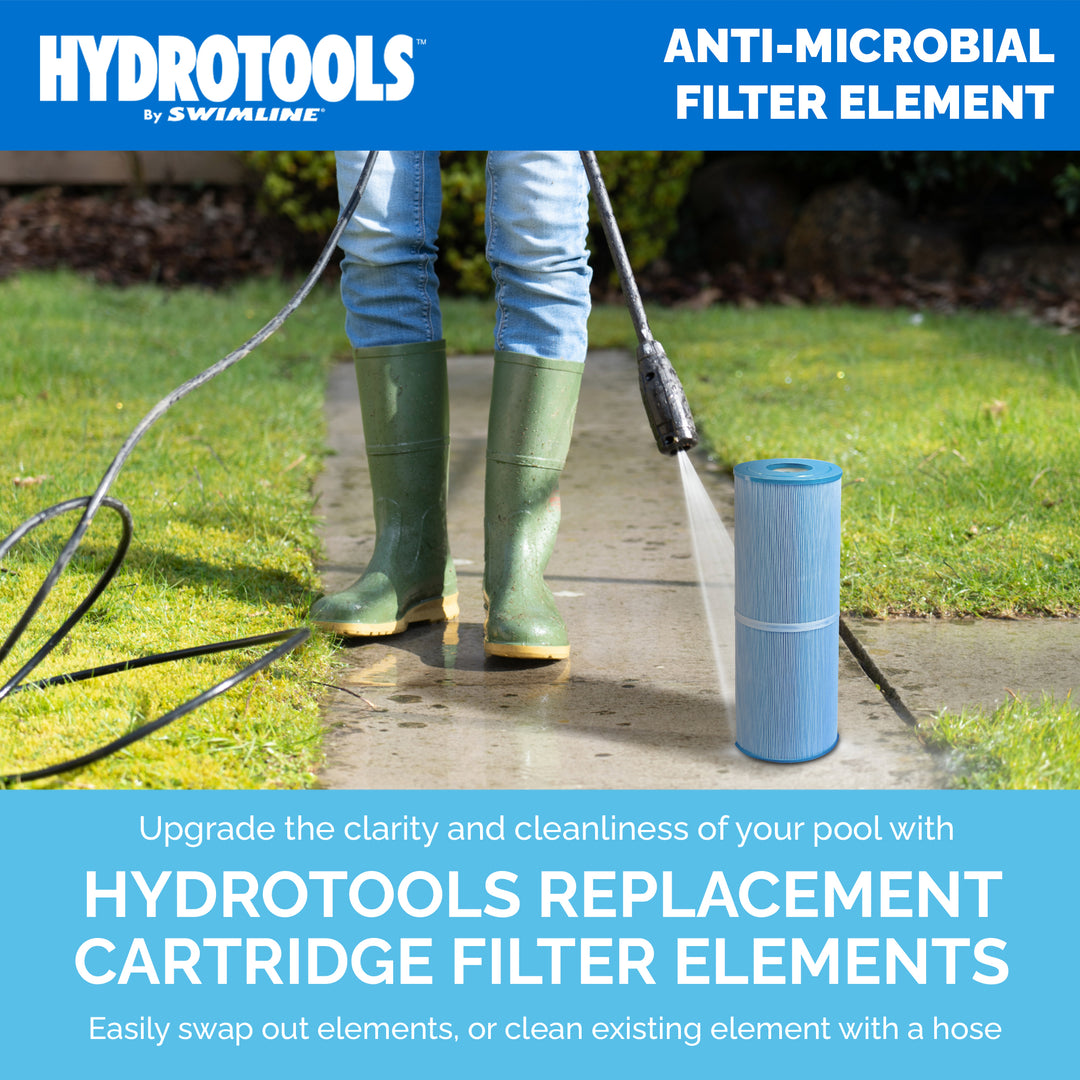 HYDROTOOLS™
By SWIMLINE®

ANTI-MICROBIAL FILTER ELEMENT

Upgrade the clarity and cleanliness of your pool with

HYDROTOOLS REPLACEMENT CARTRIDGE FILTER ELEMENTS

Easily swap out elements, or clean existing element with a hose