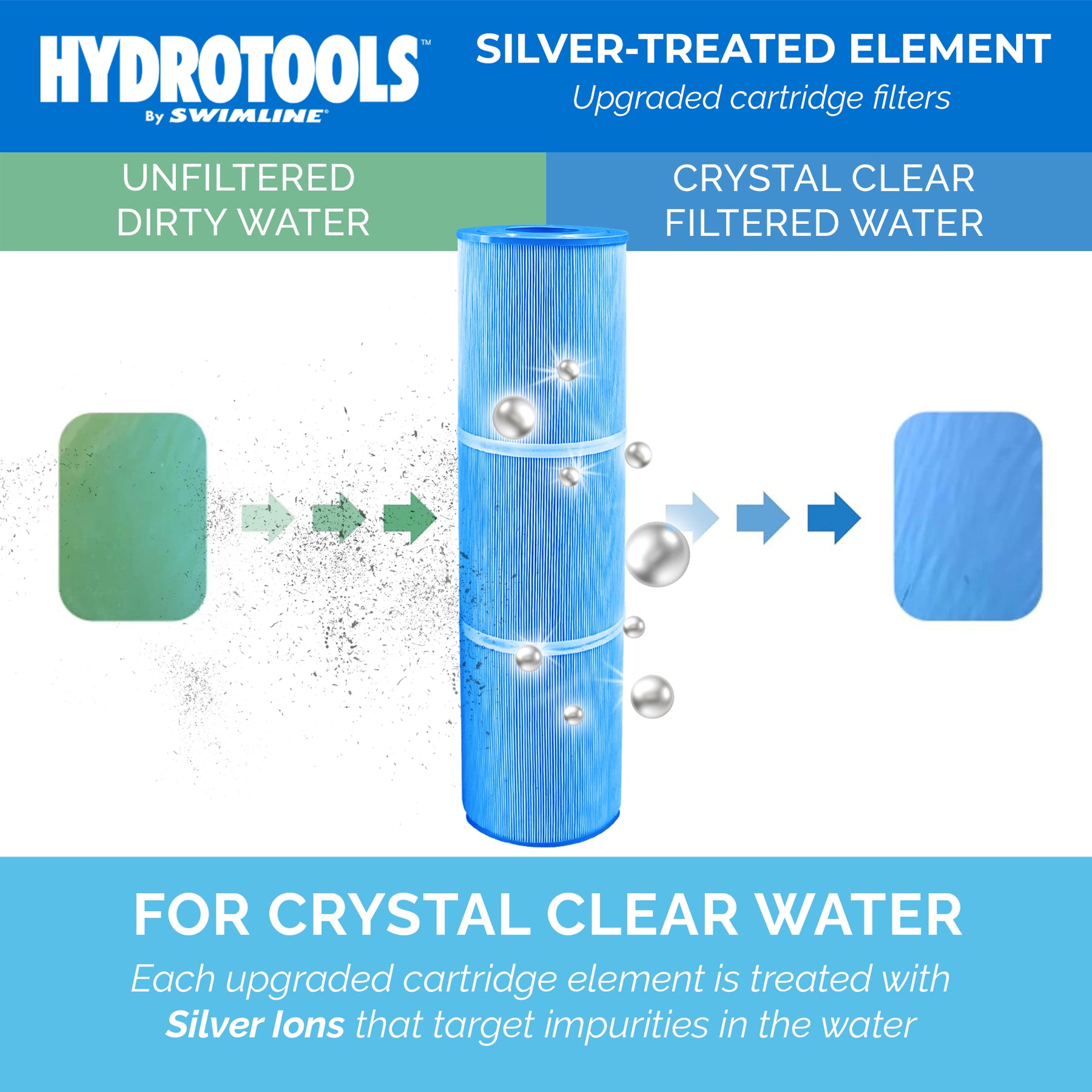 HYDROTOOLS™
By SWIMLINE®

SILVER-TREATED ELEMENT
Upgraded cartridge filters

UNFILTERED DIRTY WATER

CRYSTAL CLEAR FILTERED WATER

FOR CRYSTAL CLEAR WATER

Each upgraded cartridge element is treated with Silver Ions that target impurities in the water