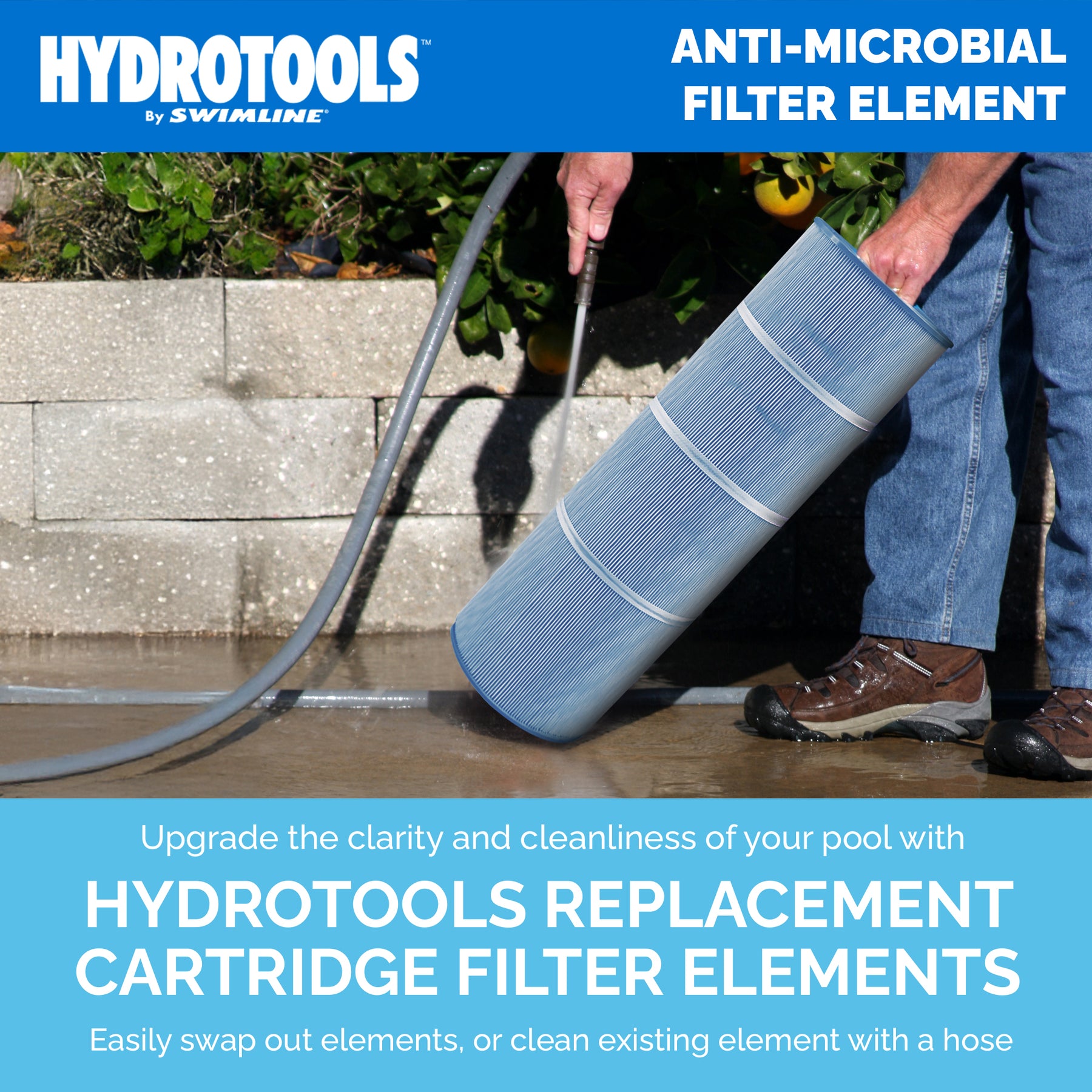 HYDROTOOLS™
By SWIMLINE®

ANTI-MICROBIAL FILTER ELEMENT

Upgrade the clarity and cleanliness of your pool with

HYDROTOOLS REPLACEMENT CARTRIDGE FILTER ELEMENTS

Easily swap out elements, or clean existing element with a hose